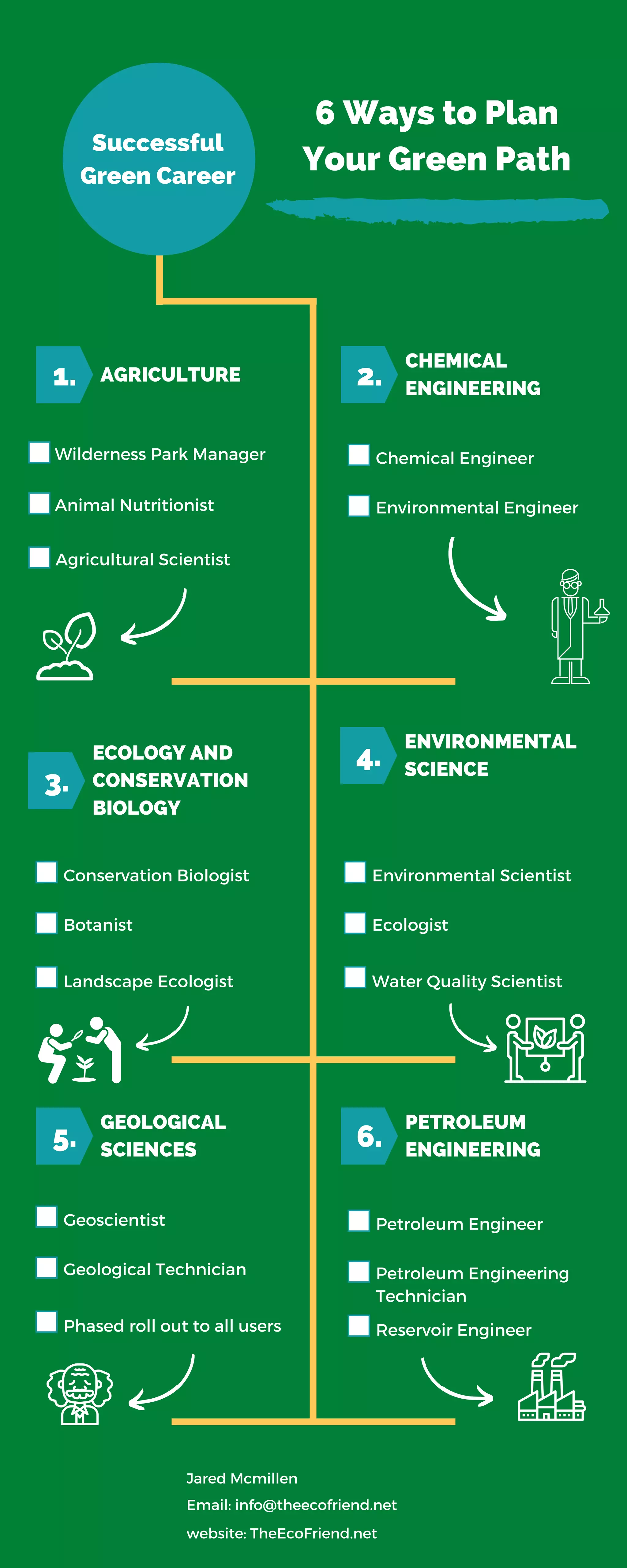 Successful Green Career

6 Ways to Plan Your Green Path

1. AGRICULTURE

Wilderness Park Manager

Animal Nutritionist

Agricultural Scientist

2. CHEMICAL ENGINEERING

Chemical Engineer

Environmental Engineer

3. ECOLOGY AND CONSERVATION BIOLOGY

Conservation Biologist

Botanist

Landscape Ecologist

4. ENVIRONMENTAL SCIENCE

Environmental Scientist

Ecologist

Water Quality Scientist

5. GEOLOGICAL SCIENCES

Geoscientist

Geological Technician

Phased roll out to all users

6. PETROLEUM ENGINEERING

Petroleum Engineer

Petroleum Engineering Technician

Reservoir Engineer

Jared Mcmillen
Email: info@theecofriend.net
website: TheEcoFriend.net