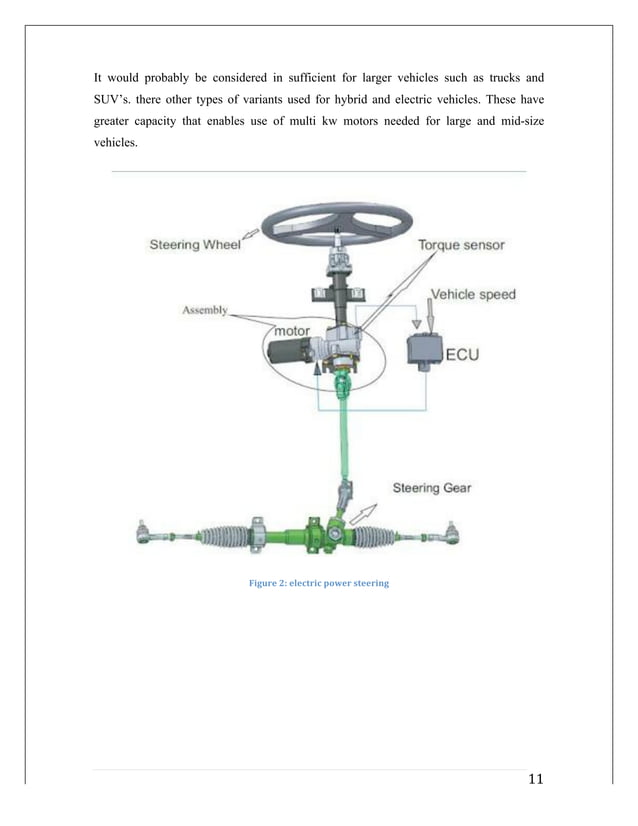 It would probably be considered in sufficient for larger vehicles such as trucks and SUV's. there other types of variants used for hybrid and electric vehicles. These have greater capacity that enables use of multi kw motors needed for large and mid-size vehicles.

Steering Wheel
Torque sensor
Vehicle speed
Assembly
motor
ECU
Steering Gear

Figure 2: electric power steering

11