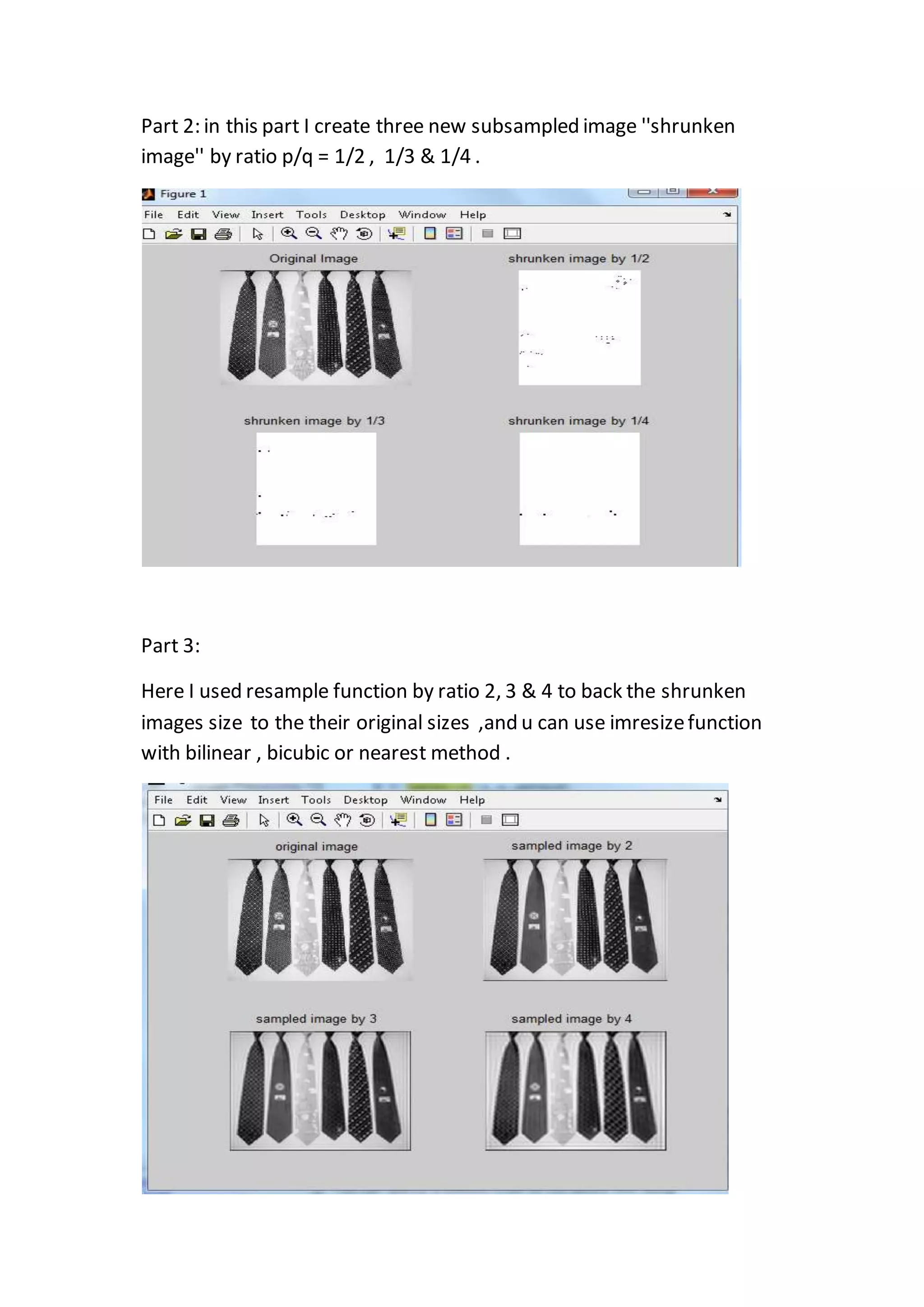 Part 2: in this part I create three new subsampled image ''shrunken image'' by ratio p/q = 1/2 , 1/3 & 1/4 .

Figure 1

File Edit View Insert Tools Desktop Window Help

Original Image

shrunken image by 1/2

shrunken image by 1/3

shrunken image by 1/4

Part 3:

Here I used resample function by ratio 2, 3 & 4 to back the shrunken images size to the their original sizes ,and u can use imresize function with bilinear , bicubic or nearest method .

File Edit View Insert Tools Desktop Window Help

original image

sampled image by 2

sampled image by 3

sampled image by 4