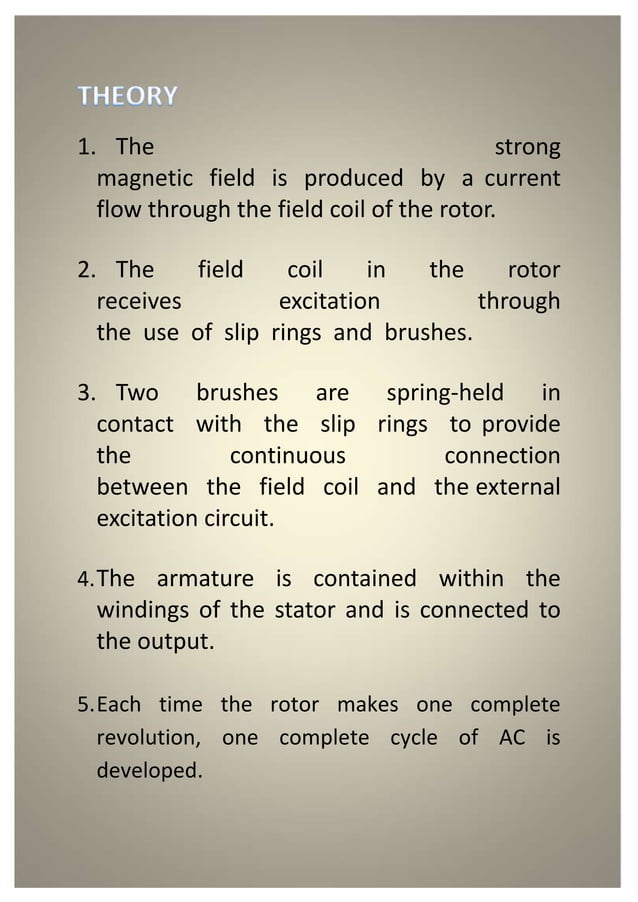 THEORY

1. The strong magnetic field is produced by a current flow through the field coil of the rotor.

2. The field coil in the rotor receives excitation through the use of slip rings and brushes.

3. Two brushes are spring-held in contact with the slip rings to provide the continuous connection between the field coil and the external excitation circuit.

4.The armature is contained within the windings of the stator and is connected to the output.

5.Each time the rotor makes one complete revolution, one complete cycle of AC is developed.