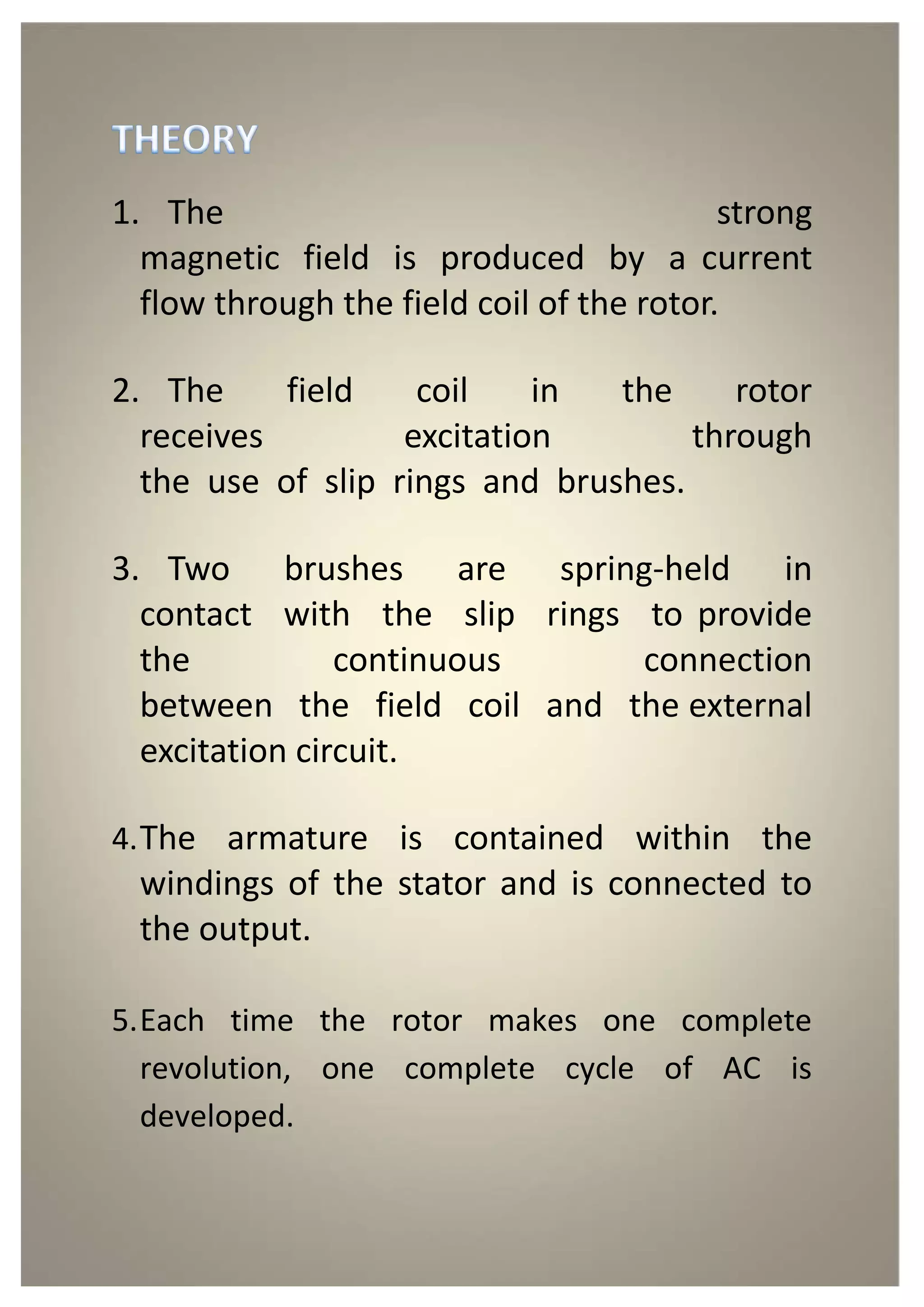 THEORY

1. The strong magnetic field is produced by a current flow through the field coil of the rotor.

2. The field coil in the rotor receives excitation through the use of slip rings and brushes.

3. Two brushes are spring-held in contact with the slip rings to provide the continuous connection between the field coil and the external excitation circuit.

4. The armature is contained within the windings of the stator and is connected to the output.

5. Each time the rotor makes one complete revolution, one complete cycle of AC is developed.