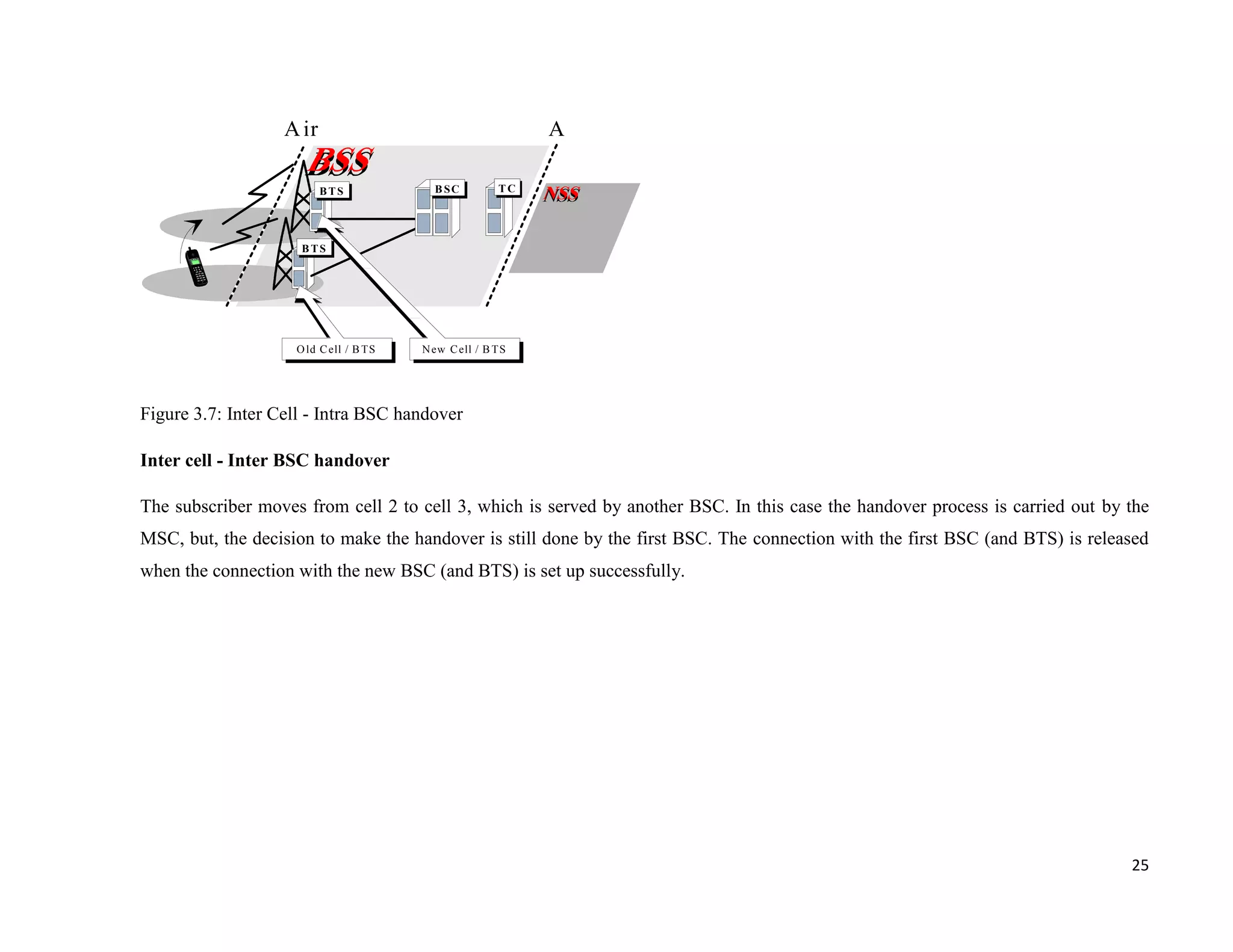 Air

A

BSS

BTS

BSC

TC

NSS

BTS

Old Cell / BTS

New Cell / BTS

Figure 3.7: Inter Cell - Intra BSC handover

**Inter cell - Inter BSC handover**

The subscriber moves from cell 2 to cell 3, which is served by another BSC. In this case the handover process is carried out by the MSC, but, the decision to make the handover is still done by the first BSC. The connection with the first BSC (and BTS) is released when the connection with the new BSC (and BTS) is set up successfully.

25