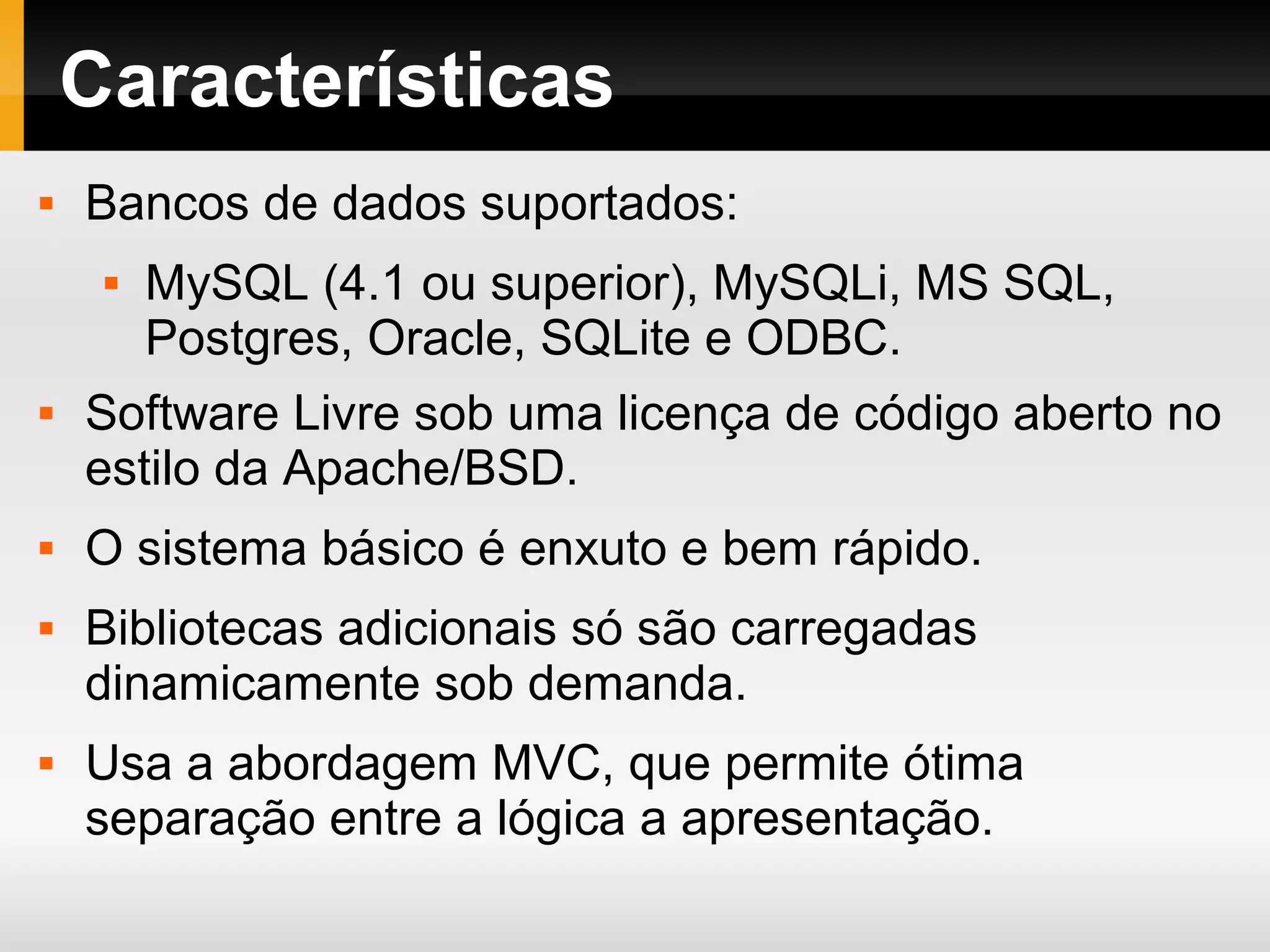 Características

- Bancos de dados suportados:
  - MySQL (4.1 ou superior), MySQLi, MS SQL, Postgres, Oracle, SQLite e ODBC.
- Software Livre sob uma licença de código aberto no estilo da Apache/BSD.
- O sistema básico é enxuto e bem rápido.
- Bibliotecas adicionais só são carregadas dinamicamente sob demanda.
- Usa a abordagem MVC, que permite ótima separação entre a lógica a apresentação.