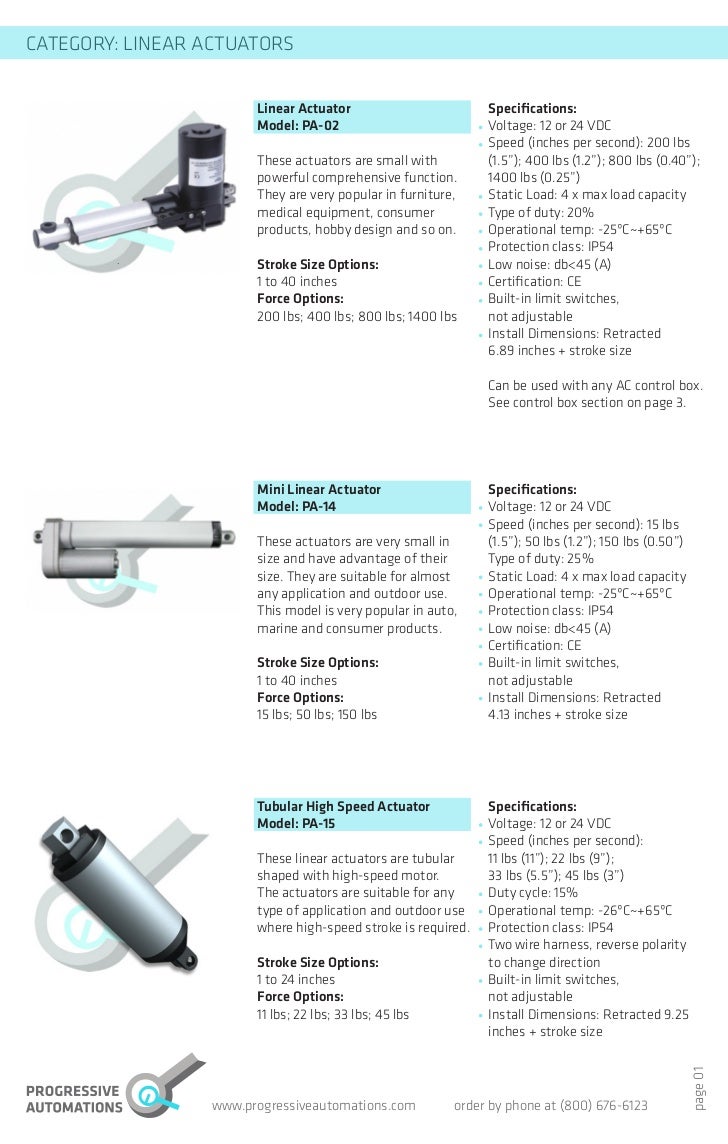 CATEGORY: LINEAR ACTUATORS

Linear Actuator
Model: PA-02

These actuators are small with powerful comprehensive function. They are very popular in furniture, medical equipment, consumer products, hobby design and so on.

Stroke Size Options:
1 to 40 inches
Force Options:
200 lbs; 400 lbs; 800 lbs; 1400 lbs

Specifications:
• Voltage: 12 or 24 VDC
• Speed (inches per second): 200 lbs (1.5"); 400 lbs (1.2"); 800 lbs (0.40"); 1400 lbs (0.25")
• Static Load: 4 x max load capacity
• Type of duty: 20%
• Operational temp: -25°C~+65°C
• Protection class: IP54
• Low noise: db<45 (A)
• Certification: CE
• Built-in limit switches, not adjustable
• Install Dimensions: Retracted 6.89 inches + stroke size

Can be used with any AC control box. See control box section on page 3.

Mini Linear Actuator
Model: PA-14

These actuators are very small in size and have advantage of their size. They are suitable for almost any application and outdoor use. This model is very popular in auto, marine and consumer products.

Stroke Size Options:
1 to 40 inches
Force Options:
15 lbs; 50 lbs; 150 lbs

Specifications:
• Voltage: 12 or 24 VDC
• Speed (inches per second): 15 lbs (1.5"); 50 lbs (1.2"); 150 lbs (0.50") Type of duty: 25%
• Static Load: 4 x max load capacity
• Operational temp: -25°C~+65°C
• Protection class: IP54
• Low noise: db<45 (A)
• Certification: CE
• Built-in limit switches, not adjustable
• Install Dimensions: Retracted 4.13 inches + stroke size

Tubular High Speed Actuator
Model: PA-15

These linear actuators are tubular shaped with high-speed motor. The actuators are suitable for any type of application and outdoor use where high-speed stroke is required.

Stroke Size Options:
1 to 24 inches
Force Options:
11 lbs; 22 lbs; 33 lbs; 45 lbs

Specifications:
• Voltage: 12 or 24 VDC
• Speed (inches per second): 11 lbs (11"); 22 lbs (9"); 33 lbs (5.5"); 45 lbs (3")
• Duty cycle: 15%
• Operational temp: -26°C~+65°C
• Protection class: IP54
• Two wire harness, reverse polarity to change direction
• Built-in limit switches, not adjustable
• Install Dimensions: Retracted 9.25 inches + stroke size

PROGRESSIVE AUTOMATIONS
www.progressiveautomations.com
order by phone at (800) 676-6123
page 01