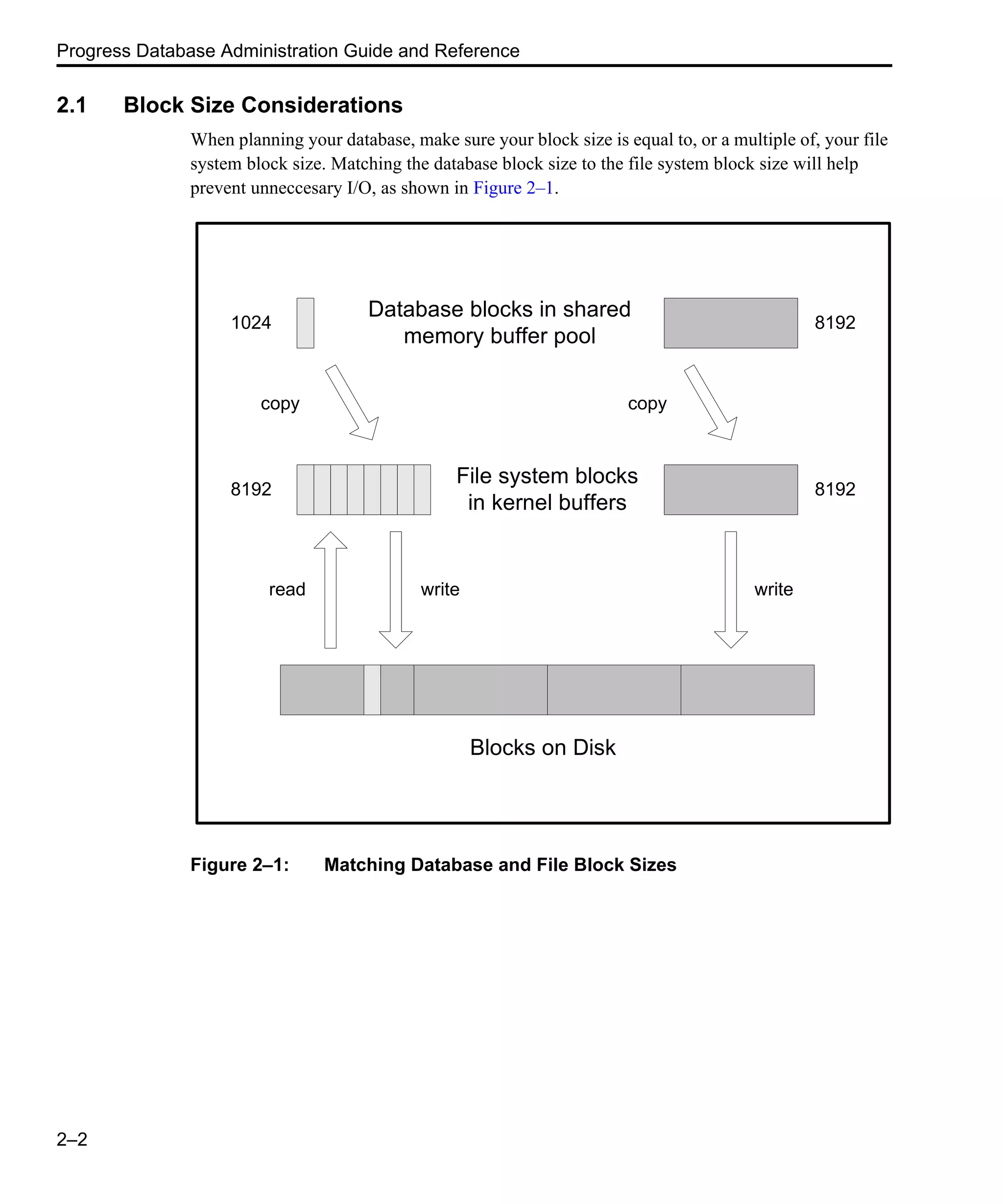 Progress Database Administration Guide and Reference

2.1 Block Size Considerations

When planning your database, make sure your block size is equal to, or a multiple of, your file system block size. Matching the database block size to the file system block size will help prevent unneccesary I/O, as shown in Figure 2–1.

1024

Database blocks in shared memory buffer pool

8192

copy

copy

8192

File system blocks in kernel buffers

8192

read

write

write

Blocks on Disk

Figure 2–1: Matching Database and File Block Sizes

2–2