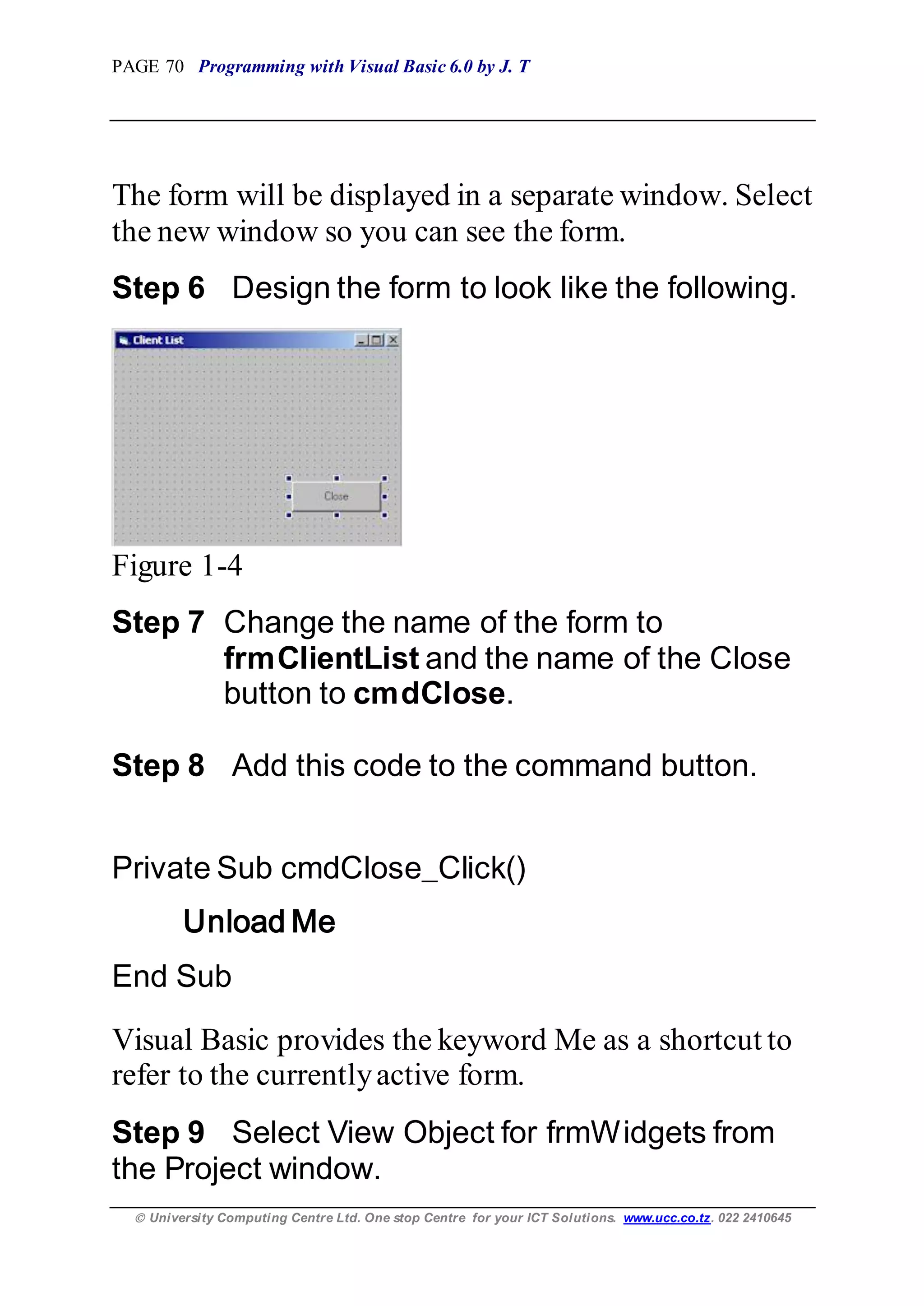 PAGE 70 Programming with Visual Basic 6.0 by J. T

The form will be displayed in a separate window. Select the new window so you can see the form.

Step 6 Design the form to look like the following.

Client List

Close

Figure 1-4

Step 7 Change the name of the form to frmClientList and the name of the Close button to cmdClose.

Step 8 Add this code to the command button.

Private Sub cmdClose_Click()

Unload Me

End Sub

Visual Basic provides the keyword Me as a shortcut to refer to the currently active form.

Step 9 Select View Object for frmWidgets from the Project window.

© University Computing Centre Ltd. One stop Centre for your ICT Solutions. www.ucc.co.tz. 022 2410645