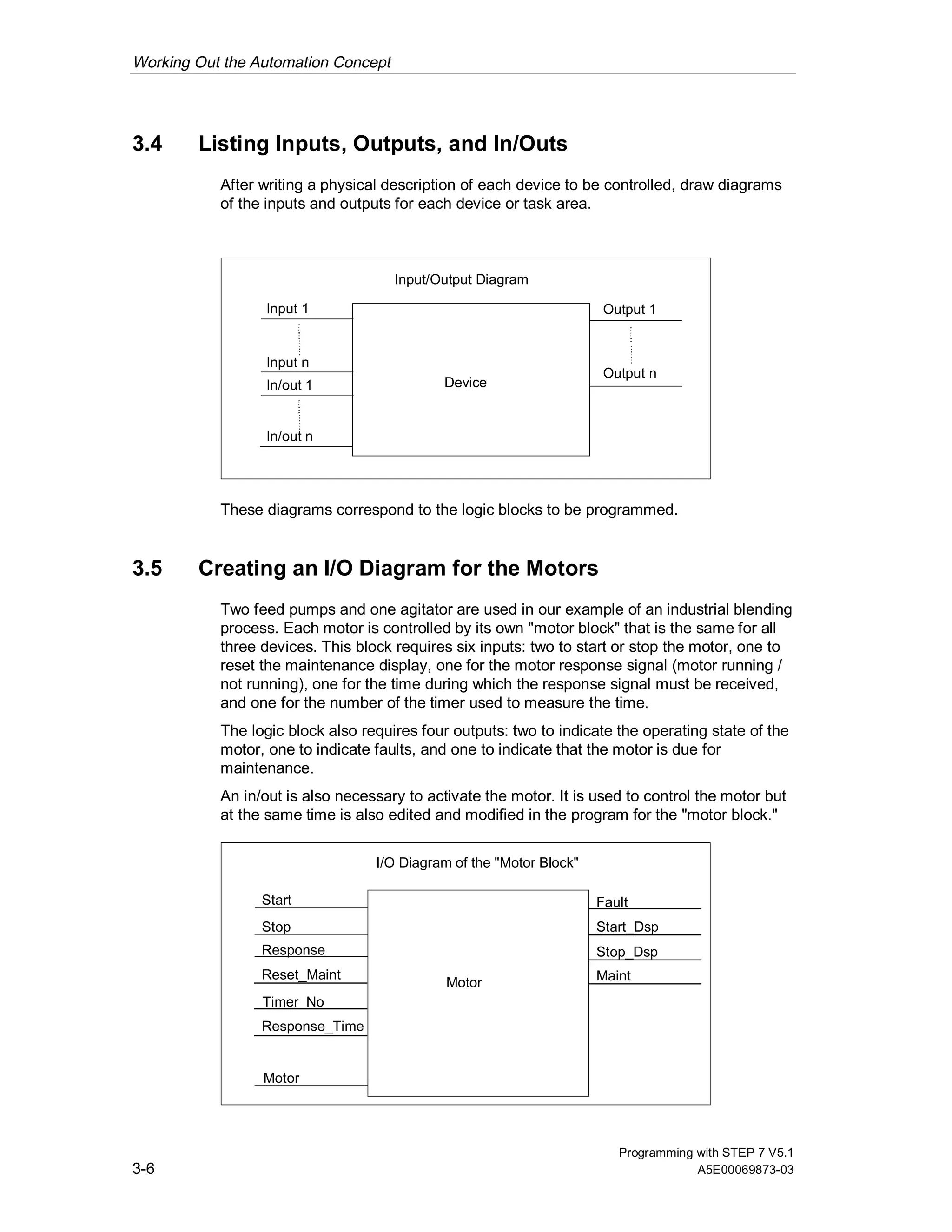 Working Out the Automation Concept

3.4 Listing Inputs, Outputs, and In/Outs

After writing a physical description of each device to be controlled, draw diagrams of the inputs and outputs for each device or task area.

Input/Output Diagram

Input 1

Input n

In/out 1

In/out n

Device

Output 1

Output n

These diagrams correspond to the logic blocks to be programmed.

3.5 Creating an I/O Diagram for the Motors

Two feed pumps and one agitator are used in our example of an industrial blending process. Each motor is controlled by its own "motor block" that is the same for all three devices. This block requires six inputs: two to start or stop the motor, one to reset the maintenance display, one for the motor response signal (motor running / not running), one for the time during which the response signal must be received, and one for the number of the timer used to measure the time.

The logic block also requires four outputs: two to indicate the operating state of the motor, one to indicate faults, and one to indicate that the motor is due for maintenance.

An in/out is also necessary to activate the motor. It is used to control the motor but at the same time is also edited and modified in the program for the "motor block."

I/O Diagram of the "Motor Block"

Start

Stop

Response

Reset_Maint

Timer_No

Response_Time

Motor

Motor

Fault

Start_Dsp

Stop_Dsp

Maint

3-6

Programming with STEP 7 V5.1
A5E00069873-03