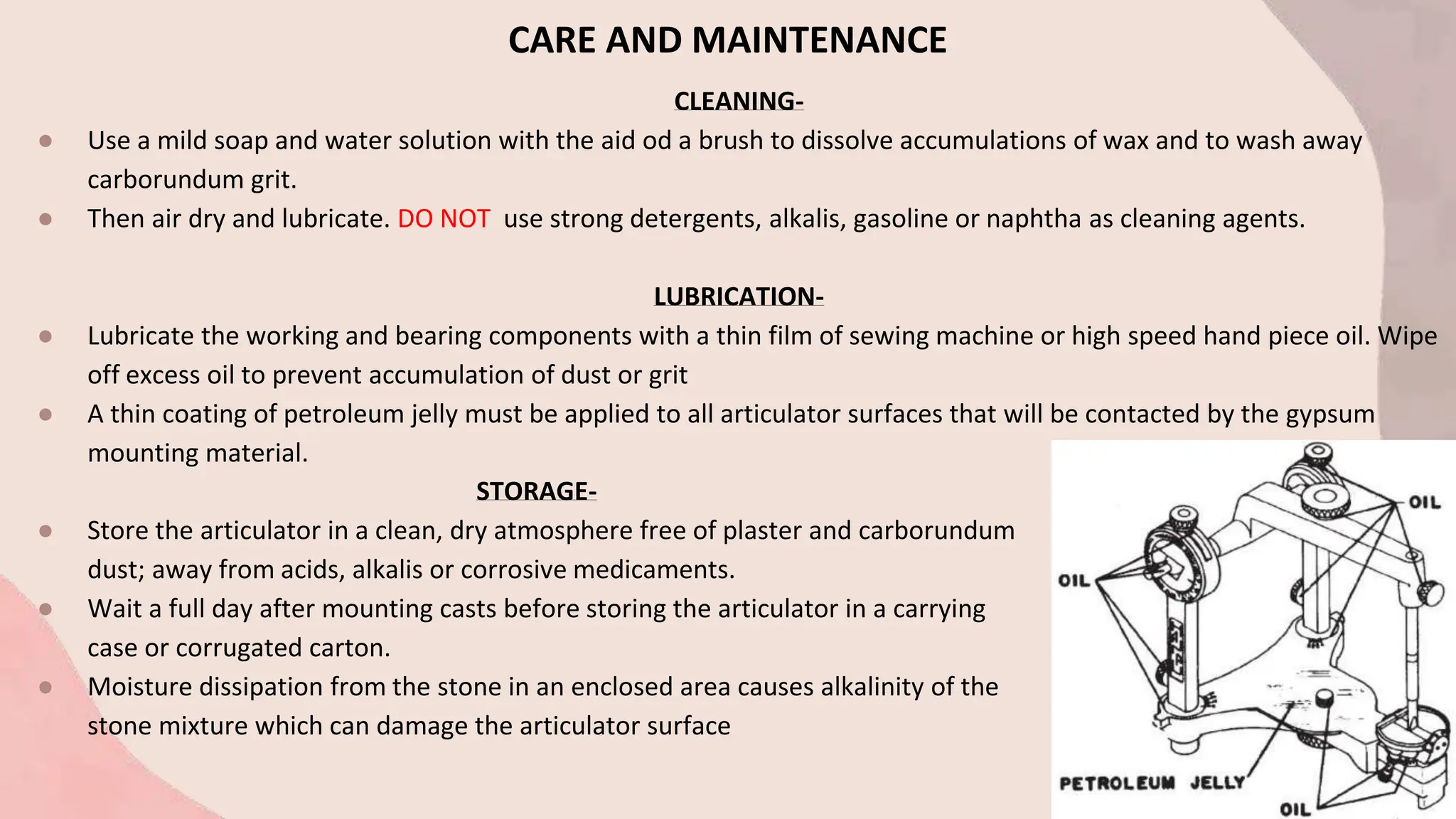 CARE AND MAINTENANCE

CLEANING-

● Use a mild soap and water solution with the aid od a brush to dissolve accumulations of wax and to wash away carborundum grit.

● Then air dry and lubricate. DO NOT use strong detergents, alkalis, gasoline or naphtha as cleaning agents.

LUBRICATION-

● Lubricate the working and bearing components with a thin film of sewing machine or high speed hand piece oil. Wipe off excess oil to prevent accumulation of dust or grit

● A thin coating of petroleum jelly must be applied to all articulator surfaces that will be contacted by the gypsum mounting material.

STORAGE-

● Store the articulator in a clean, dry atmosphere free of plaster and carborundum dust; away from acids, alkalis or corrosive medicaments.

● Wait a full day after mounting casts before storing the articulator in a carrying case or corrugated carton.

● Moisture dissipation from the stone in an enclosed area causes alkalinity of the stone mixture which can damage the articulator surface

OIL

OIL

PETROLEUM JELLY

OIL