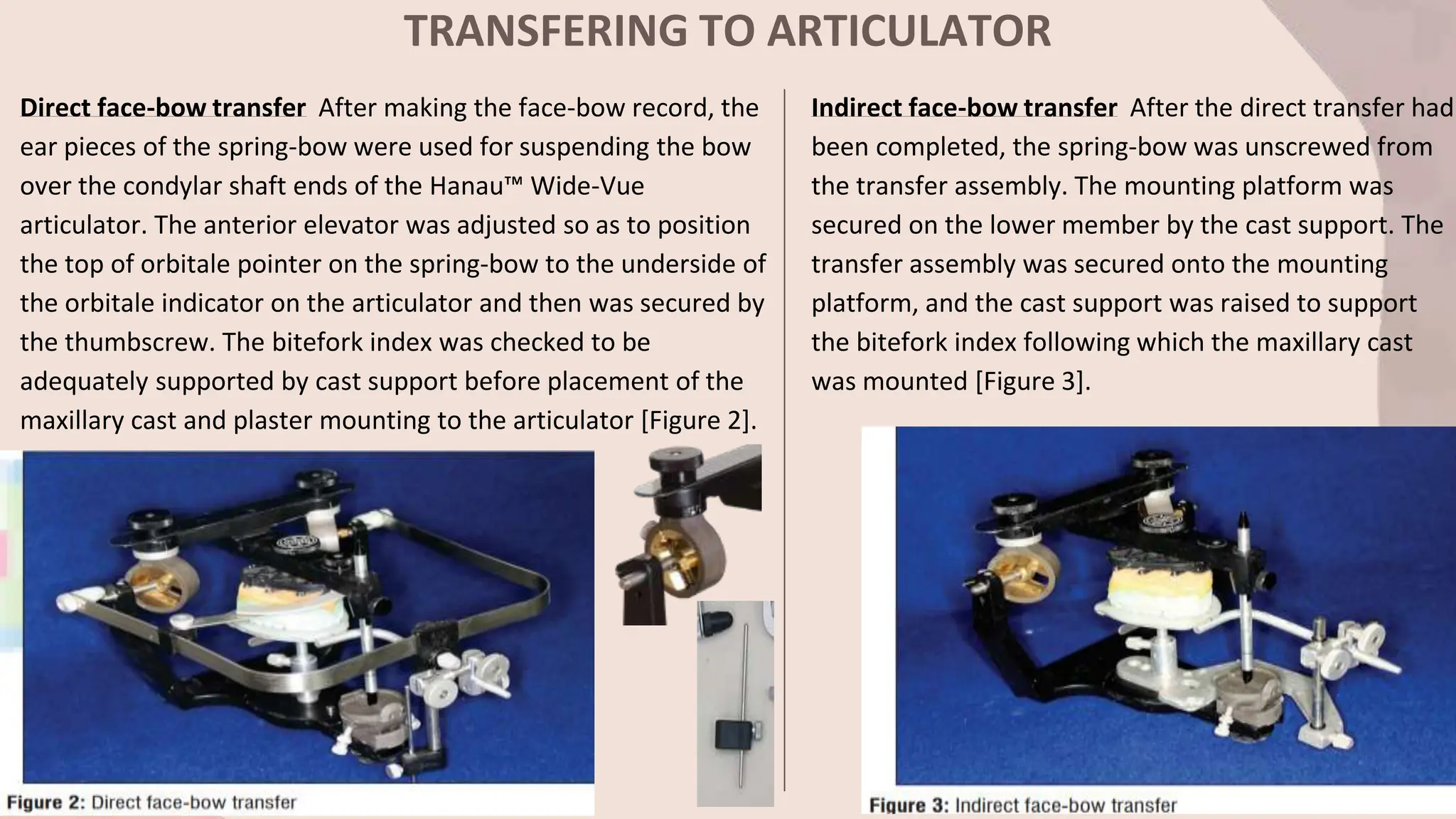 TRANSFERING TO ARTICULATOR

Direct face-bow transfer After making the face-bow record, the ear pieces of the spring-bow were used for suspending the bow over the condylar shaft ends of the Hanau™ Wide-Vue articulator. The anterior elevator was adjusted so as to position the top of orbitale pointer on the spring-bow to the underside of the orbitale indicator on the articulator and then was secured by the thumbscrew. The bitefork index was checked to be adequately supported by cast support before placement of the maxillary cast and plaster mounting to the articulator [Figure 2].

Figure 2: Direct face-bow transfer

Indirect face-bow transfer After the direct transfer had been completed, the spring-bow was unscrewed from the transfer assembly. The mounting platform was secured on the lower member by the cast support. The transfer assembly was secured onto the mounting platform, and the cast support was raised to support the bitefork index following which the maxillary cast was mounted [Figure 3].

Figure 3: Indirect face-bow transfer