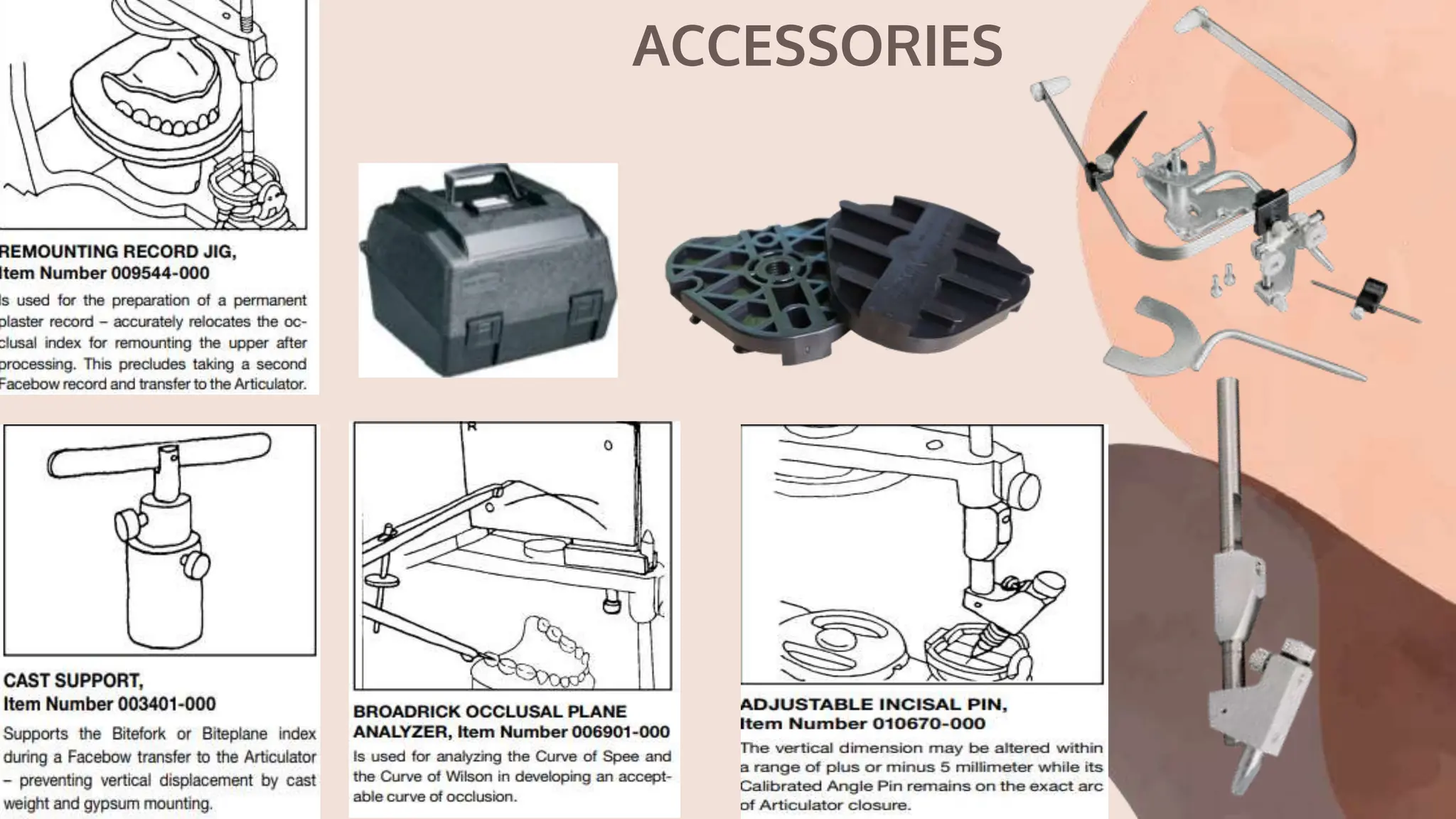 ACCESSORIES

REMOUNTING RECORD JIG, Item Number 009544-000

Is used for the preparation of a permanent plaster record – accurately relocates the occlusal index for remounting the upper after processing. This precludes taking a second Facebow record and transfer to the Articulator.

CAST SUPPORT, Item Number 003401-000

Supports the Bitefork or Biteplane index during a Facebow transfer to the Articulator – preventing vertical displacement by cast weight and gypsum mounting.

R

BROADRICK OCCLUSAL PLANE ANALYZER, Item Number 006901-000

Is used for analyzing the Curve of Spee and the Curve of Wilson in developing an acceptable curve of occlusion.

ADJUSTABLE INCISAL PIN, Item Number 010670-000

The vertical dimension may be altered within a range of plus or minus 5 millimeter while its Calibrated Angle Pin remains on the exact arc of Articulator closure.