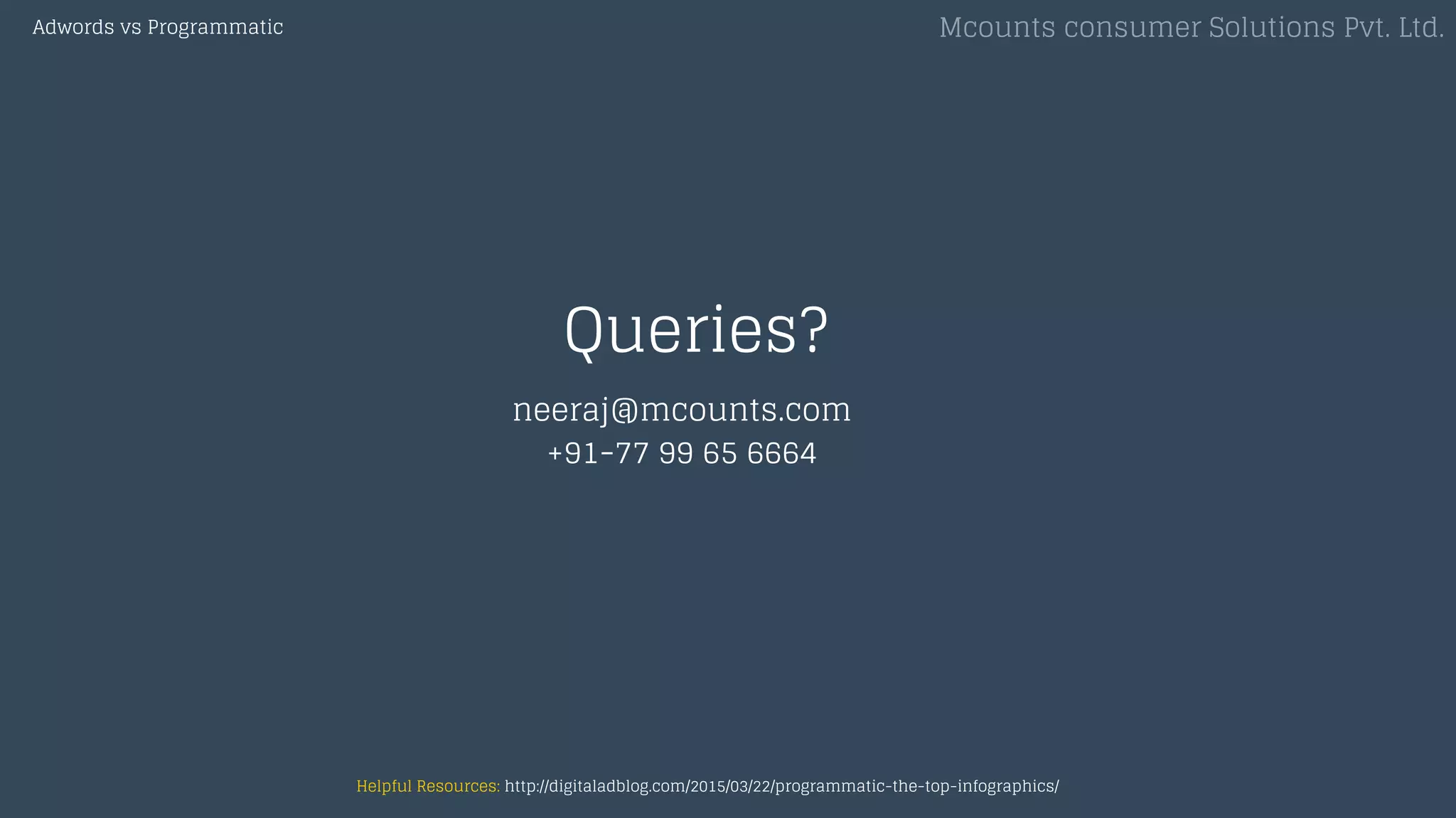 Adwords vs Programmatic

Mcounts consumer Solutions Pvt. Ltd.

Queries?

neeraj@mcounts.com
+91-77 99 65 6664

Helpful Resources: http://digitaladblog.com/2015/03/22/programmatic-the-top-infographics/