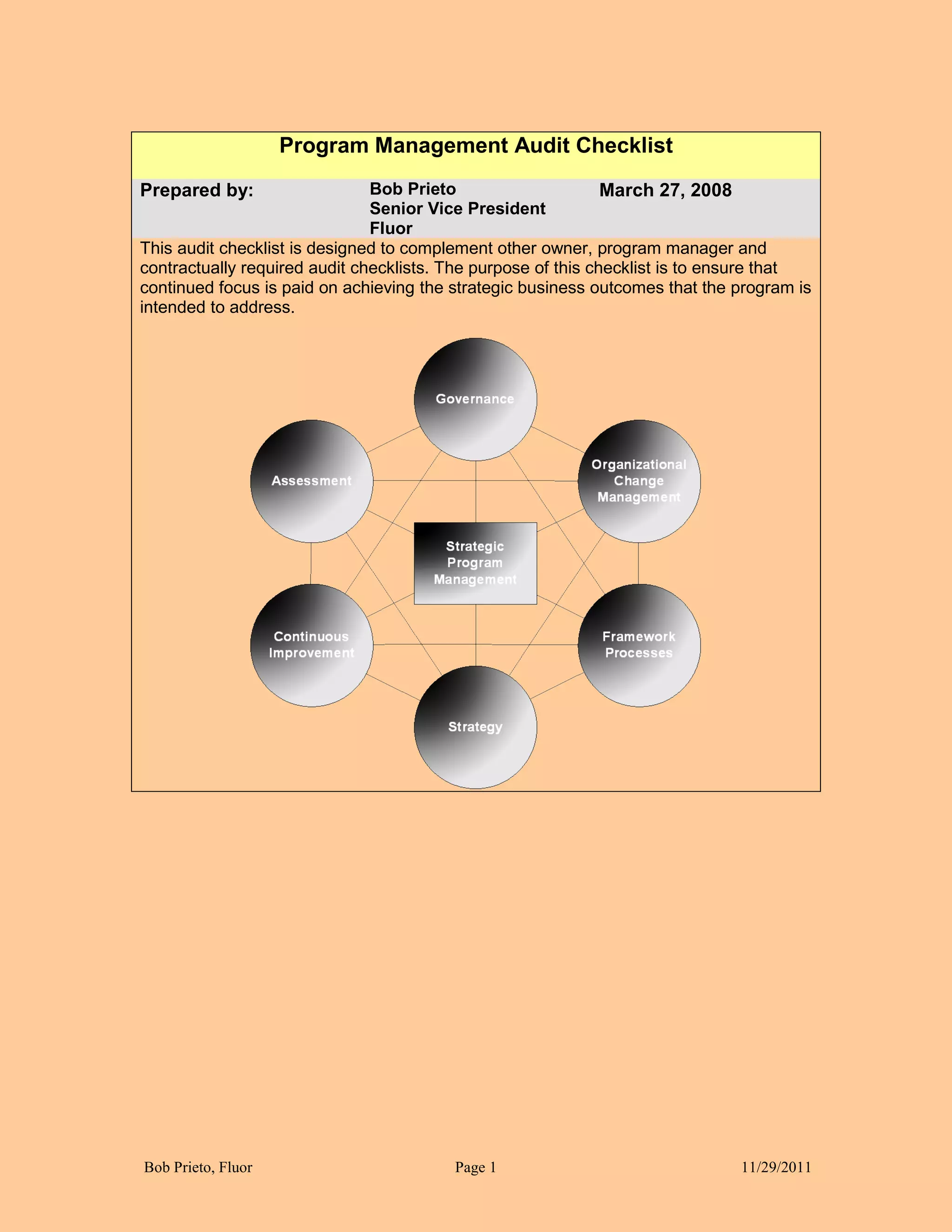 Program Management Audit Checklist

Prepared by: Bob Prieto
Senior Vice President
Fluor
March 27, 2008

This audit checklist is designed to complement other owner, program manager and contractually required audit checklists. The purpose of this checklist is to ensure that continued focus is paid on achieving the strategic business outcomes that the program is intended to address.

Governance

Assessment

Organizational Change Management

Strategic Program Management

Continuous Improvement

Framework Processes

Strategy

Bob Prieto, Fluor
Page 1
11/29/2011