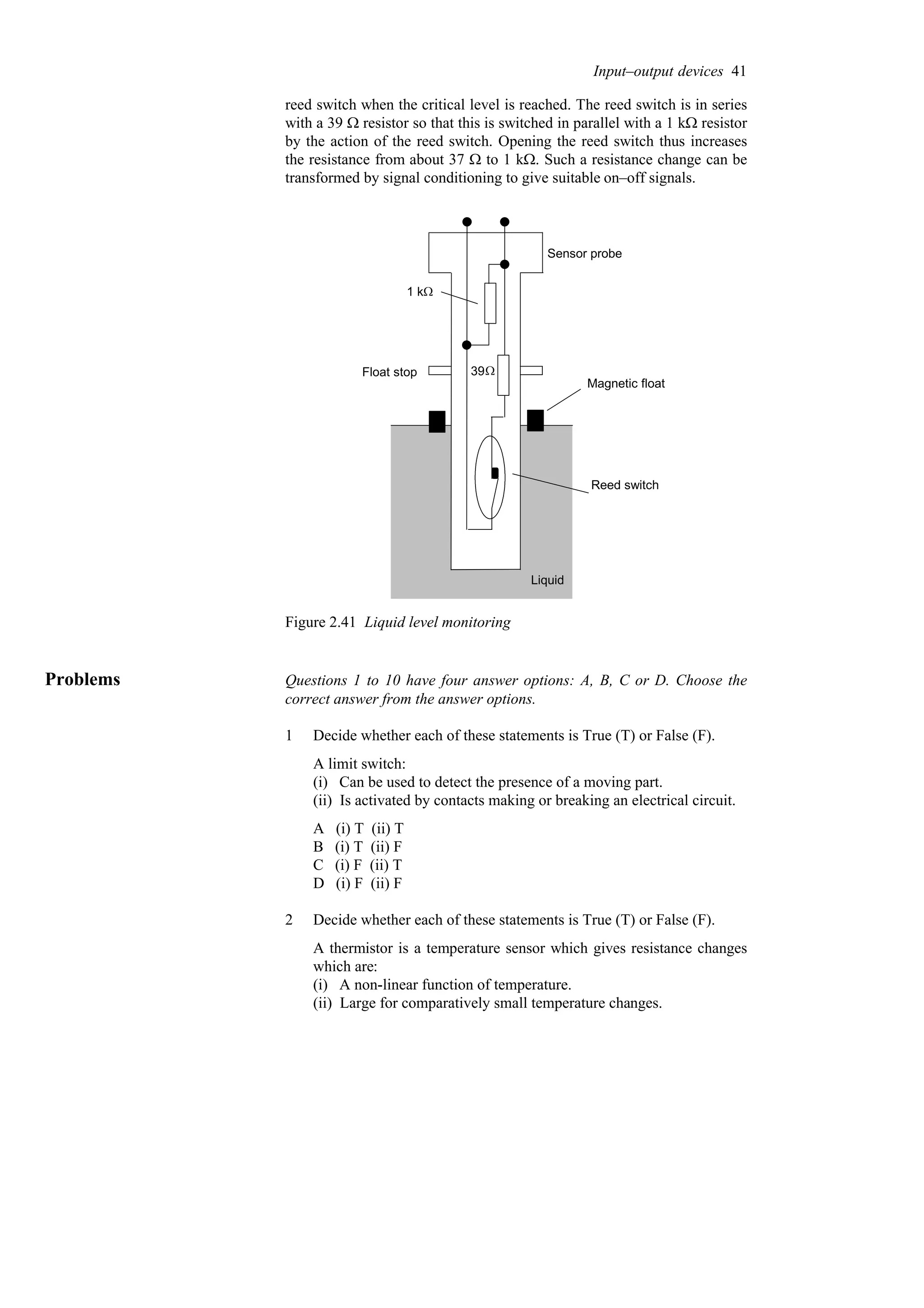 Input–output devices 41

reed switch when the critical level is reached. The reed switch is in series with a 39 Ω resistor so that this is switched in parallel with a 1 kΩ resistor by the action of the reed switch. Opening the reed switch thus increases the resistance from about 37 Ω to 1 kΩ. Such a resistance change can be transformed by signal conditioning to give suitable on–off signals.

Sensor probe
1 kΩ
Float stop
39Ω
Magnetic float
Reed switch
Liquid

Figure 2.41 Liquid level monitoring

Problems

Questions 1 to 10 have four answer options: A, B, C or D. Choose the correct answer from the answer options.

1 Decide whether each of these statements is True (T) or False (F).

A limit switch:
(i) Can be used to detect the presence of a moving part.
(ii) Is activated by contacts making or breaking an electrical circuit.

A (i) T (ii) T
B (i) T (ii) F
C (i) F (ii) T
D (i) F (ii) F

2 Decide whether each of these statements is True (T) or False (F).

A thermistor is a temperature sensor which gives resistance changes which are:
(i) A non-linear function of temperature.
(ii) Large for comparatively small temperature changes.