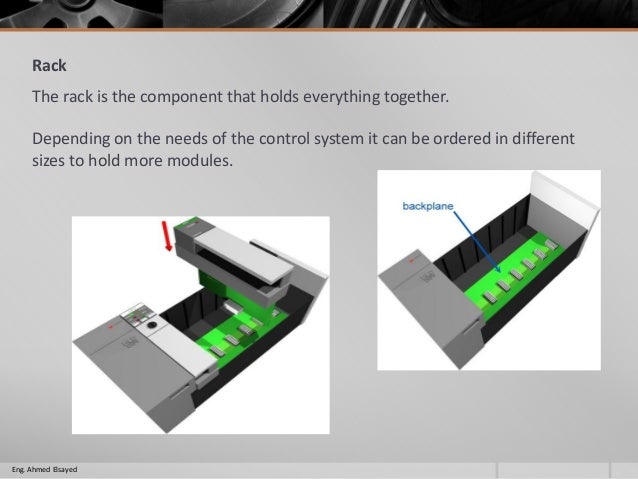 Rack

The rack is the component that holds everything together.

Depending on the needs of the control system it can be ordered in different sizes to hold more modules.

backplane

Eng. Ahmed Elsayed