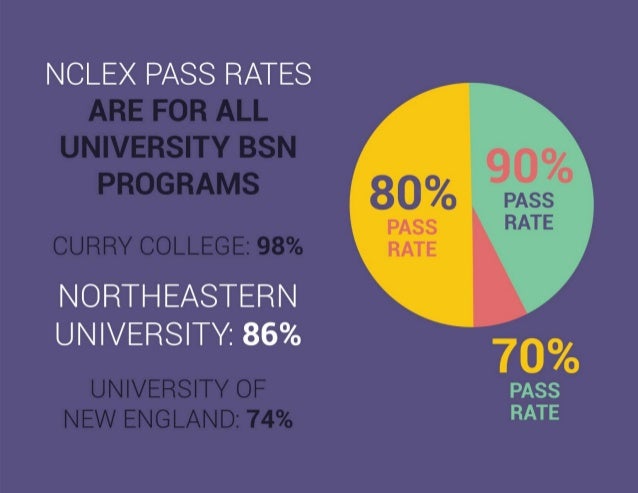 NCLEX PASS RATES ARE FOR ALL UNIVERSITY BSN PROGRAMS

CURRY COLLEGE: 98%

NORTHEASTERN UNIVERSITY: 86%

UNIVERSITY OF NEW ENGLAND: 74%

80% PASS RATE

90% PASS RATE

70% PASS RATE