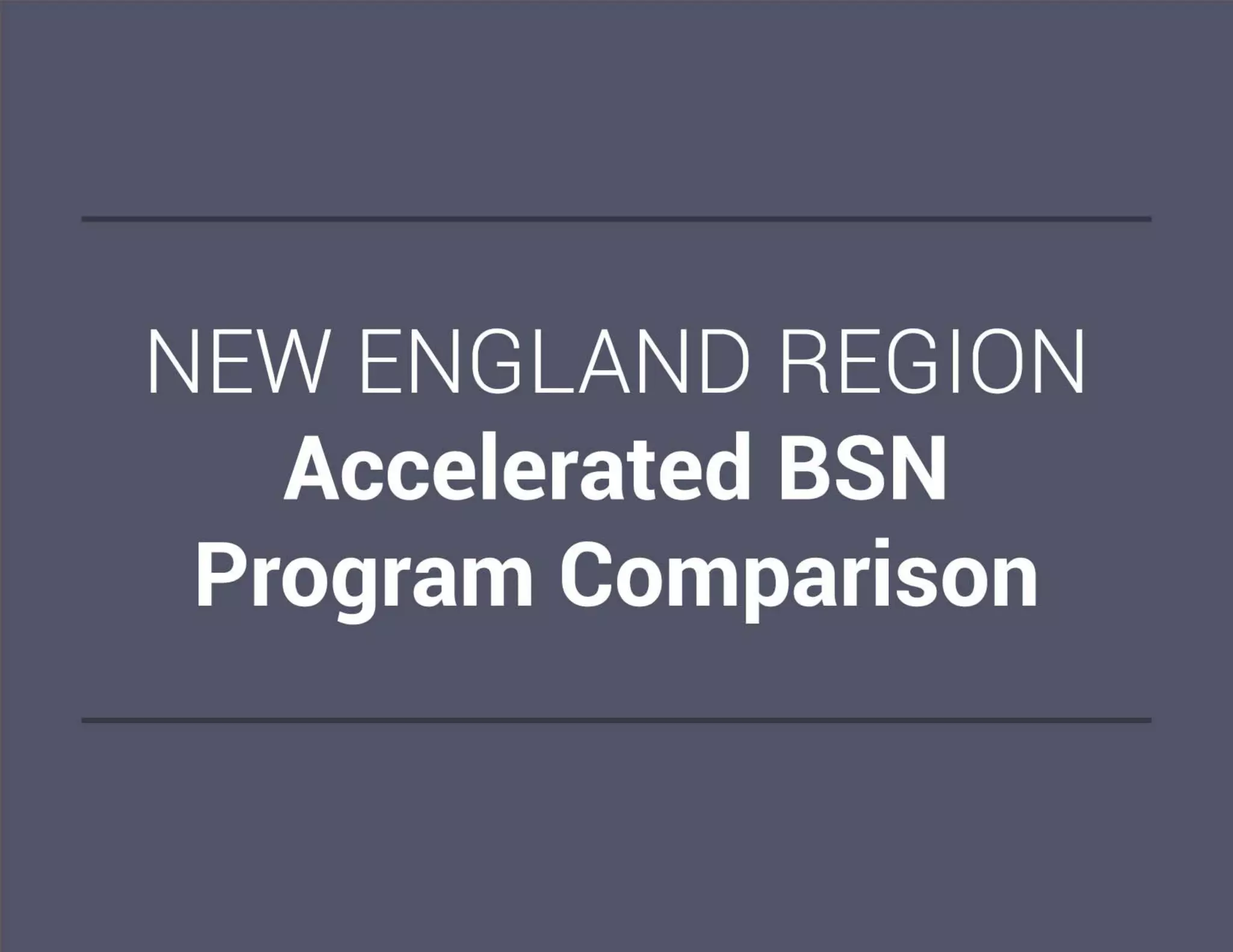 NEW ENGLAND REGION
Accelerated BSN
Program Comparison