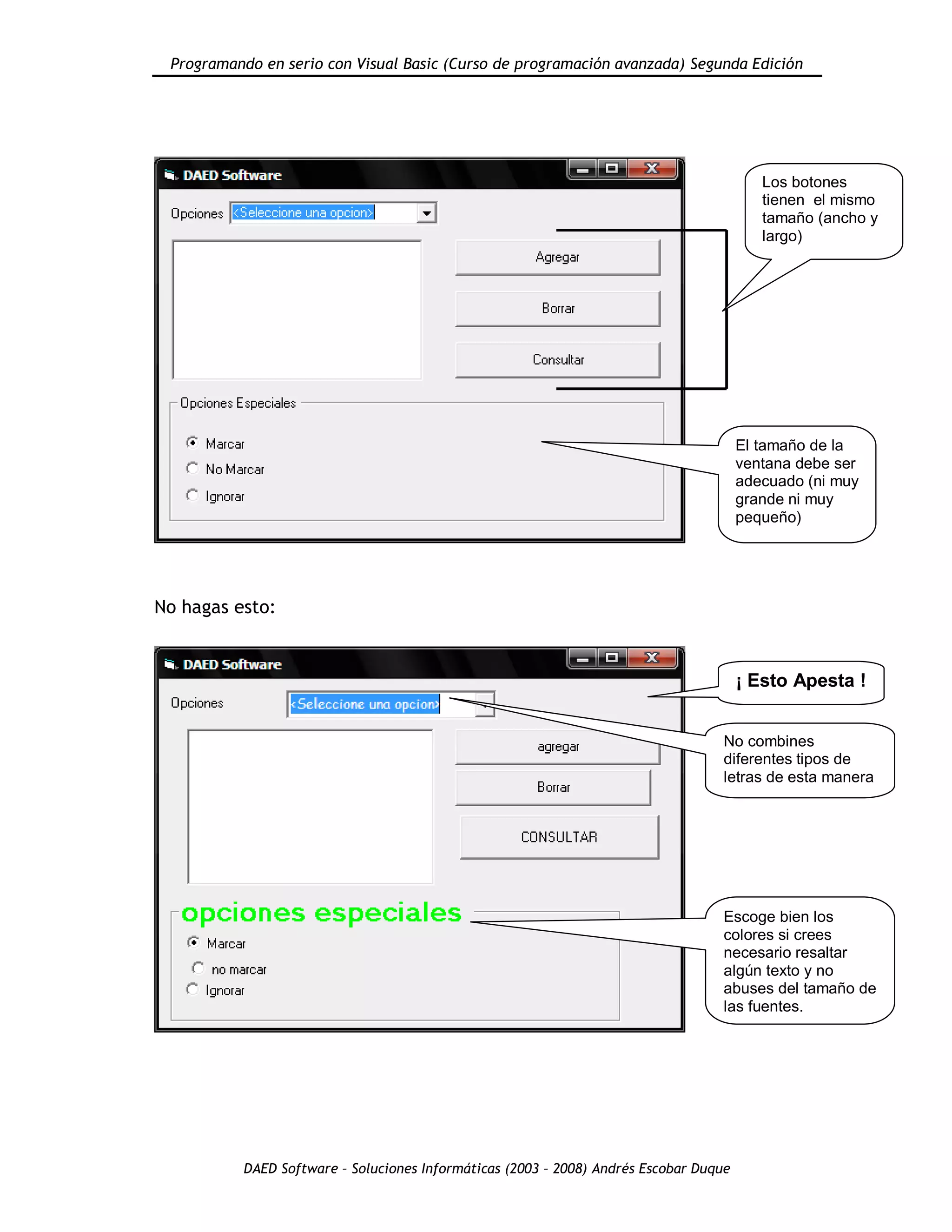 Programando en serio con Visual Basic (Curso de programación avanzada) Segunda Edición

DAED Software

Opciones <Seleccione una opcion>

Agregar

Borrar

Consultar

Opciones Especiales

Marcar

No Marcar

Ignorar

Los botones tienen el mismo tamaño (ancho y largo)

El tamaño de la ventana debe ser adecuado (ni muy grande ni muy pequeño)

No hagas esto:

DAED Software

Opciones <Seleccione una opcion>

agregar

Borrar

CONSULTAR

opciones especiales

Marcar

no marcar

Ignorar

¡ Esto Apesta !

No combines diferentes tipos de letras de esta manera

Escoge bien los colores si crees necesario resaltar algún texto y no abuses del tamaño de las fuentes.

DAED Software - Soluciones Informáticas (2003 - 2008) Andrés Escobar Duque