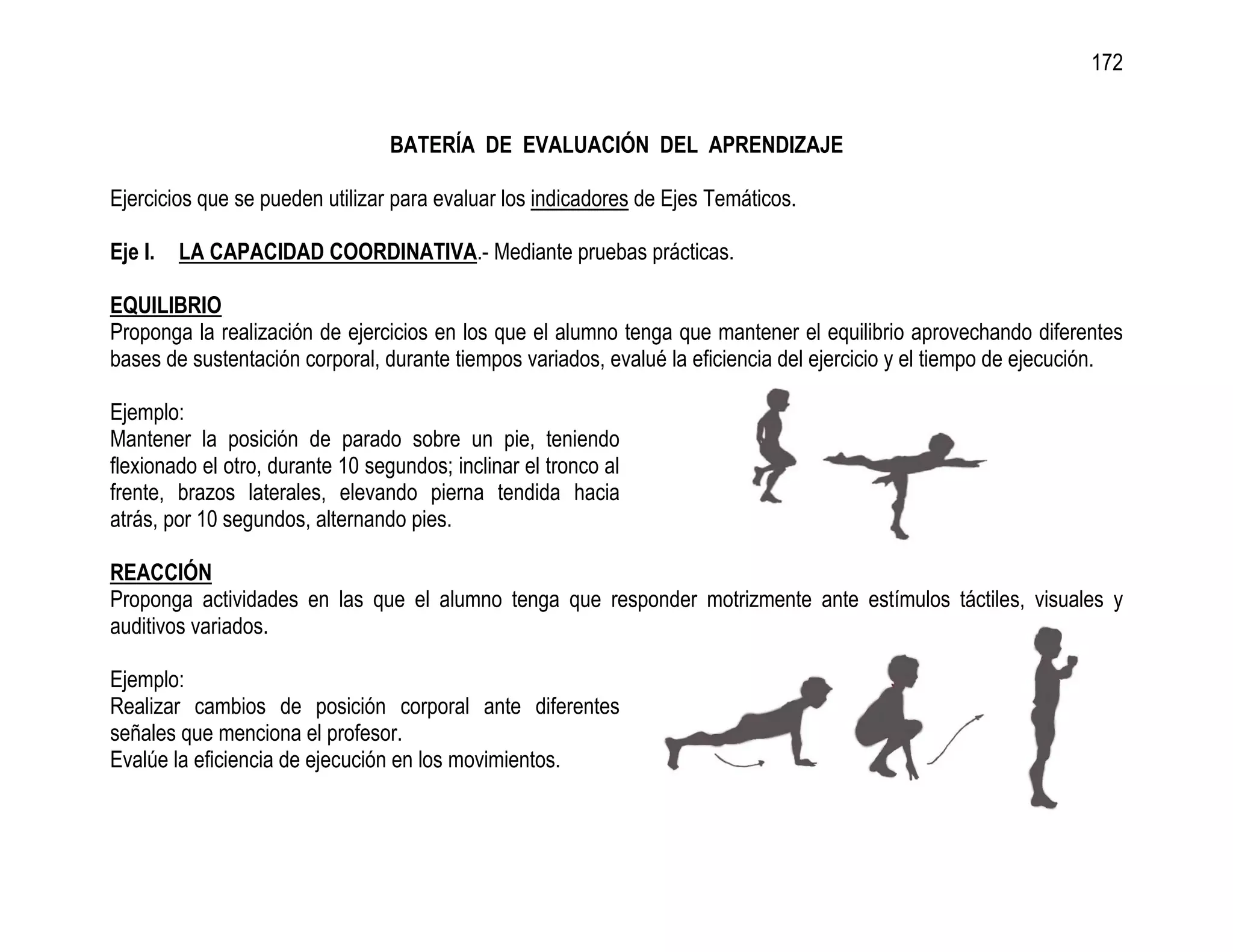 172

BATERÍA DE EVALUACIÓN DEL APRENDIZAJE

Ejercicios que se pueden utilizar para evaluar los indicadores de Ejes Temáticos.

Eje I. LA CAPACIDAD COORDINATIVA.- Mediante pruebas prácticas.

EQUILIBRIO
Proponga la realización de ejercicios en los que el alumno tenga que mantener el equilibrio aprovechando diferentes bases de sustentación corporal, durante tiempos variados, evalué la eficiencia del ejercicio y el tiempo de ejecución.

Ejemplo:
Mantener la posición de parado sobre un pie, teniendo flexionado el otro, durante 10 segundos; inclinar el tronco al frente, brazos laterales, elevando pierna tendida hacia atrás, por 10 segundos, alternando pies.

REACCIÓN
Proponga actividades en las que el alumno tenga que responder motrizmente ante estímulos táctiles, visuales y auditivos variados.

Ejemplo:
Realizar cambios de posición corporal ante diferentes señales que menciona el profesor.
Evalúe la eficiencia de ejecución en los movimientos.