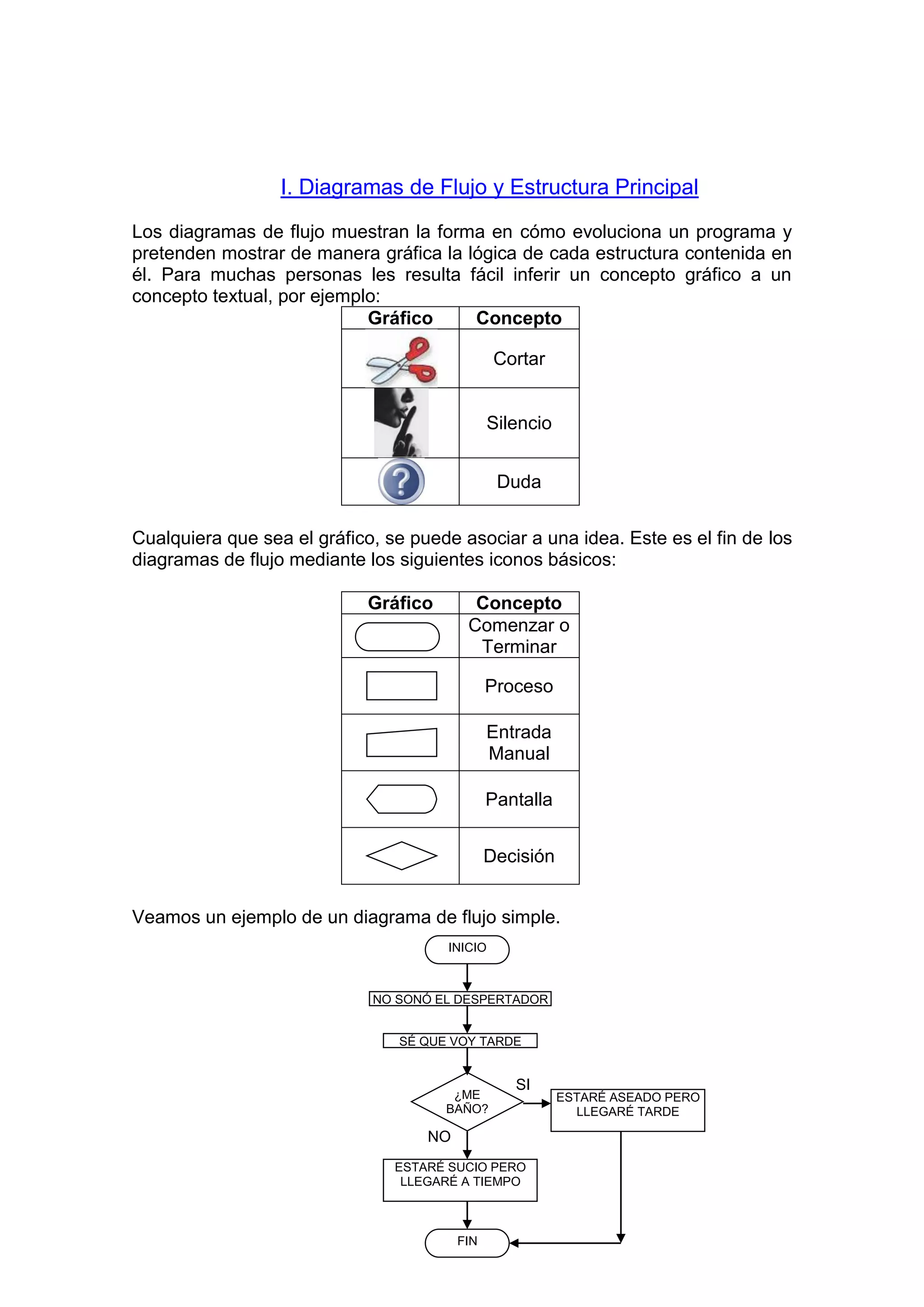 I. Diagramas de Flujo y Estructura Principal

Los diagramas de flujo muestran la forma en cómo evoluciona un programa y pretenden mostrar de manera gráfica la lógica de cada estructura contenida en él. Para muchas personas les resulta fácil inferir un concepto gráfico a un concepto textual, por ejemplo:

| Gráfico | Concepto |
|---|---|
| | Cortar |
| | Silencio |
| ? | Duda |

Cualquiera que sea el gráfico, se puede asociar a una idea. Este es el fin de los diagramas de flujo mediante los siguientes iconos básicos:

| Gráfico | Concepto |
|---|---|
| | Comenzar o Terminar |
| | Proceso |
| | Entrada Manual |
| | Pantalla |
| | Decisión |

Veamos un ejemplo de un diagrama de flujo simple.

INICIO

NO SONÓ EL DESPERTADOR

SÉ QUE VOY TARDE

¿ME BAÑO?

SI

ESTARÉ ASEADO PERO LLEGARÉ TARDE

NO

ESTARÉ SUCIO PERO LLEGARÉ A TIEMPO

FIN