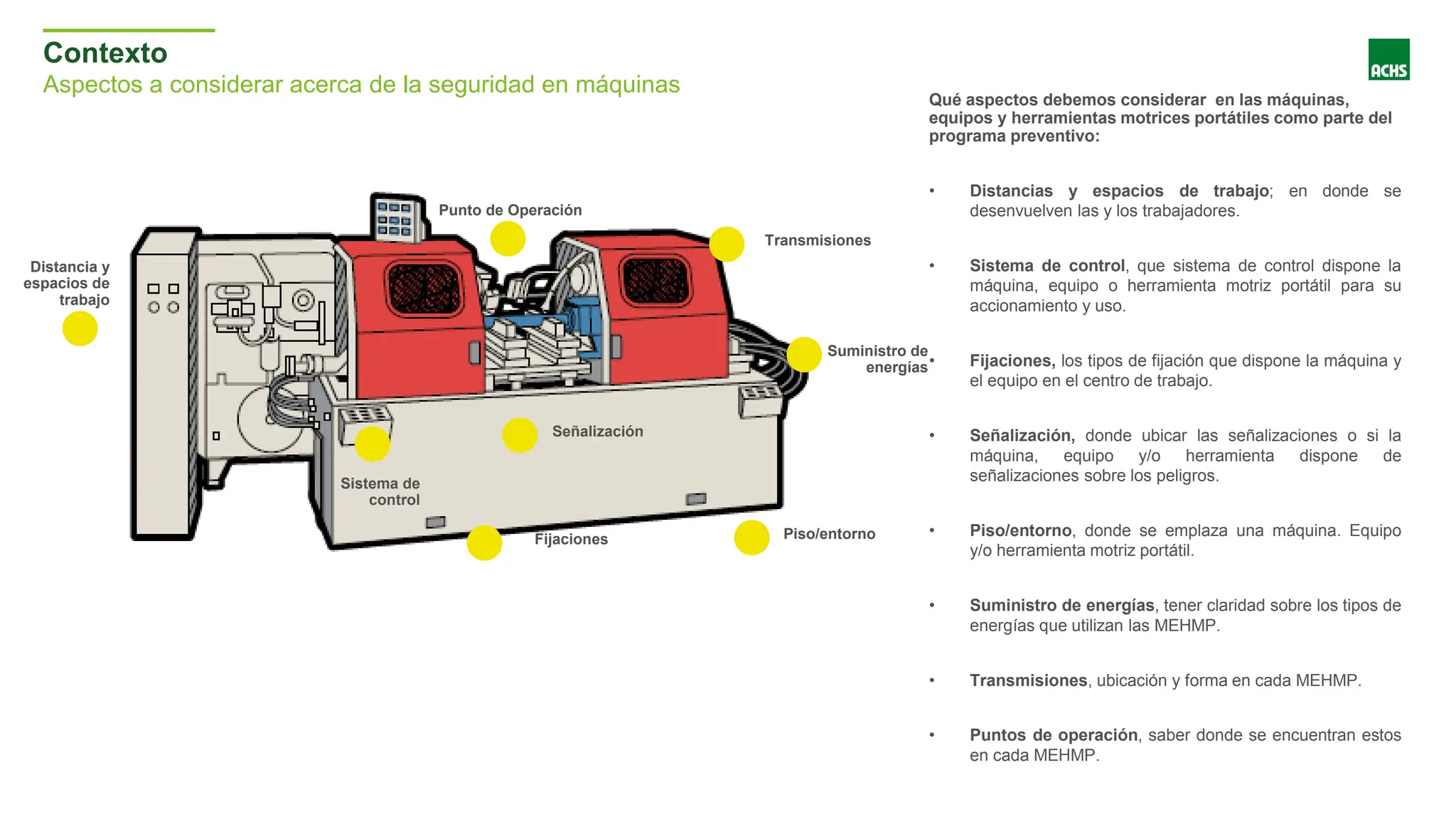 Contexto
Aspectos a considerar acerca de la seguridad en máquinas

ACHS

Distancia y espacios de trabajo

Punto de Operación

Transmisiones

Suministro de energías

Señalización

Sistema de control

Fijaciones

Piso/entorno

Qué aspectos debemos considerar en las máquinas, equipos y herramientas motrices portátiles como parte del programa preventivo:

• Distancias y espacios de trabajo; en donde se desenvuelven las y los trabajadores.

• Sistema de control, que sistema de control dispone la máquina, equipo o herramienta motriz portátil para su accionamiento y uso.

• Fijaciones, los tipos de fijación que dispone la máquina y el equipo en el centro de trabajo.

• Señalización, donde ubicar las señalizaciones o si la máquina, equipo y/o herramienta dispone de señalizaciones sobre los peligros.

• Piso/entorno, donde se emplaza una máquina. Equipo y/o herramienta motriz portátil.

• Suministro de energías, tener claridad sobre los tipos de energías que utilizan las MEHMP.

• Transmisiones, ubicación y forma en cada MEHMP.

• Puntos de operación, saber donde se encuentran estos en cada MEHMP.