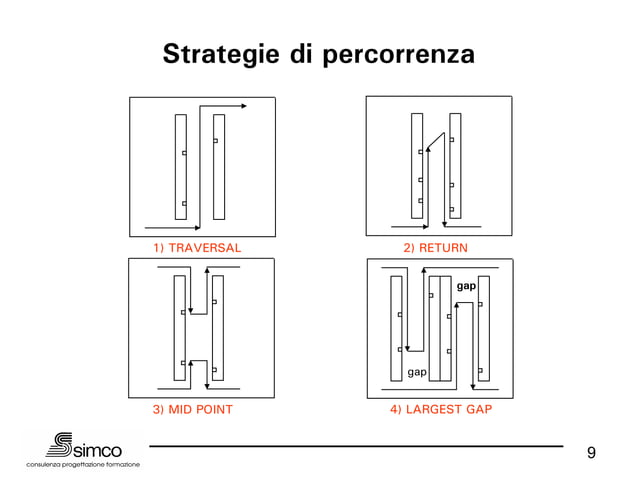 Strategie di percorrenza

1) TRAVERSAL

2) RETURN

3) MID POINT

gap

gap

4) LARGEST GAP

simco
consulenza progettazione formazione

9