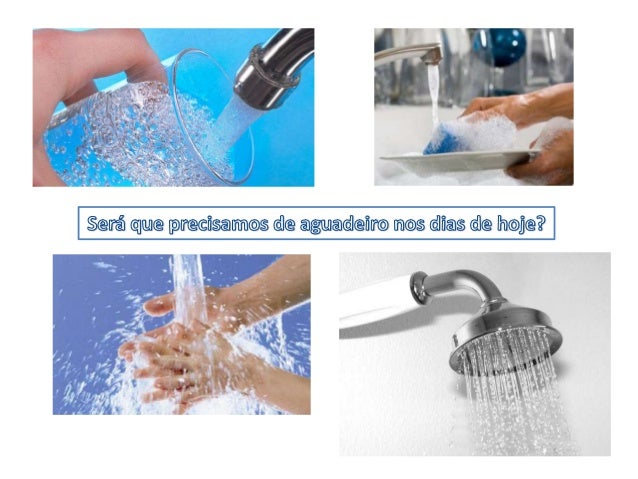 Será que precisamos de aguadeiro nos dias de hoje?