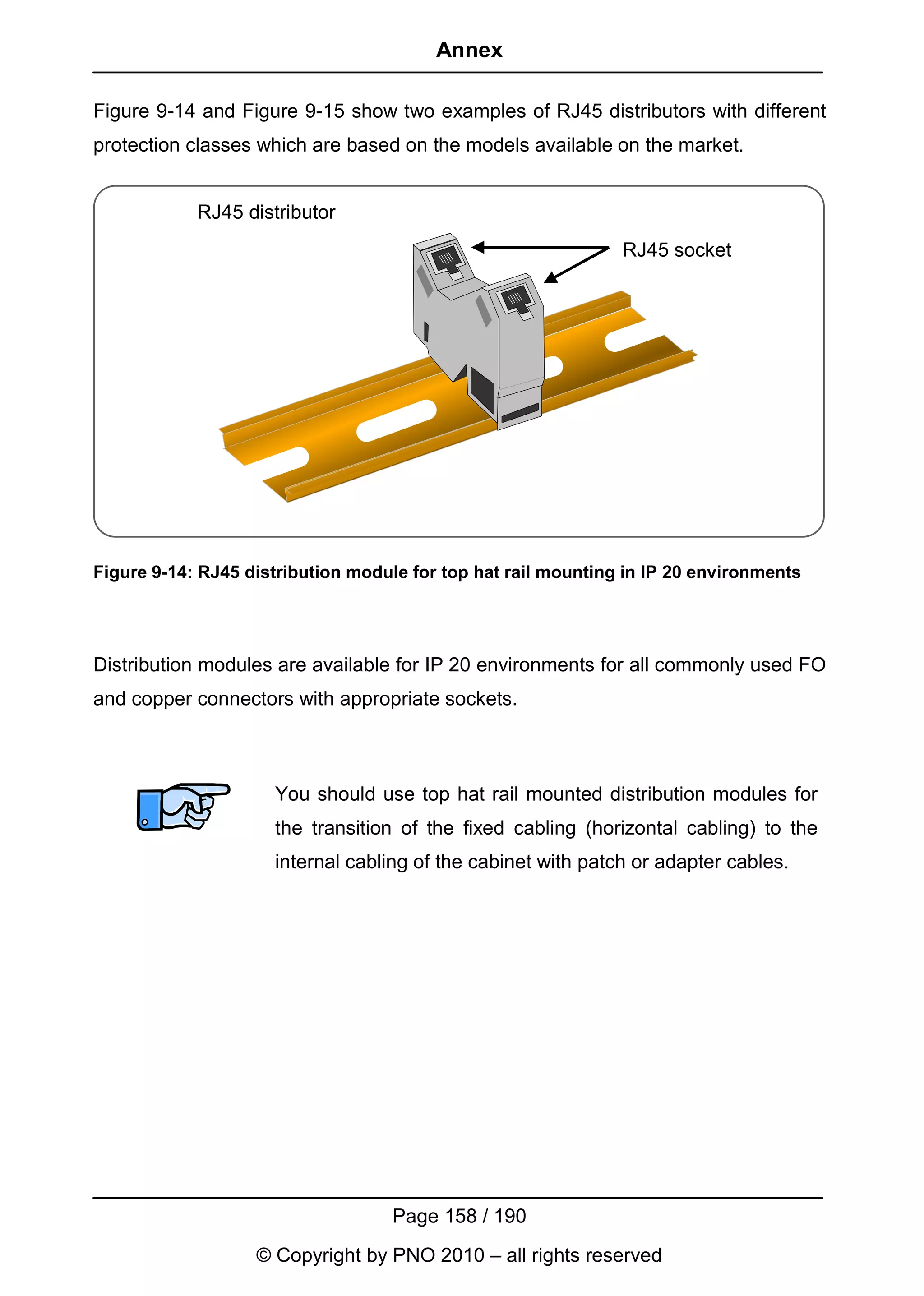 Annex

Figure 9-14 and Figure 9-15 show two examples of RJ45 distributors with different protection classes which are based on the models available on the market.

RJ45 distributor

RJ45 socket

Figure 9-14: RJ45 distribution module for top hat rail mounting in IP 20 environments

Distribution modules are available for IP 20 environments for all commonly used FO and copper connectors with appropriate sockets.

You should use top hat rail mounted distribution modules for the transition of the fixed cabling (horizontal cabling) to the internal cabling of the cabinet with patch or adapter cables.

Page 158 / 190

© Copyright by PNO 2010 – all rights reserved