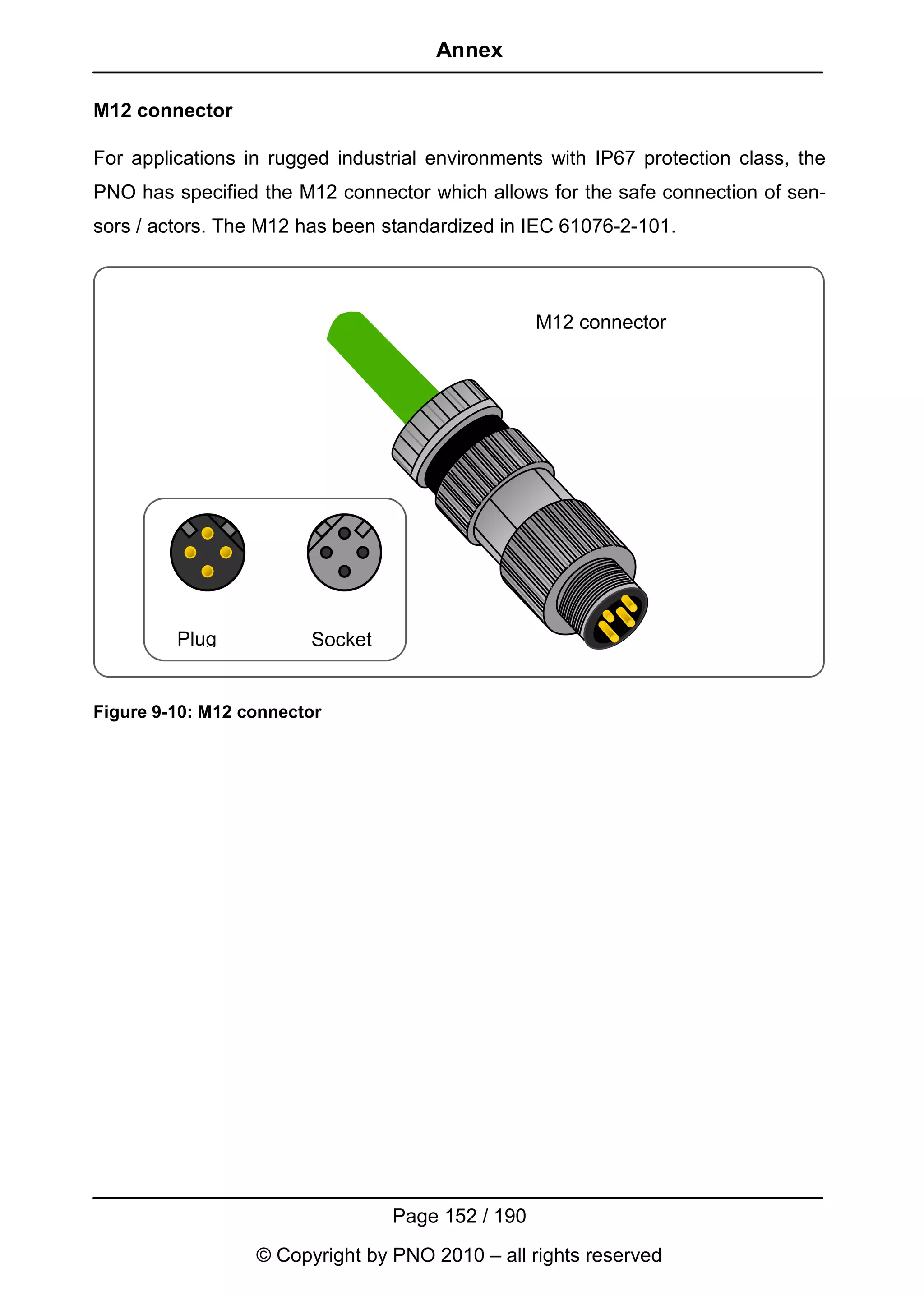 Annex

M12 connector

For applications in rugged industrial environments with IP67 protection class, the PNO has specified the M12 connector which allows for the safe connection of sensors / actors. The M12 has been standardized in IEC 61076-2-101.

M12 connector

Plug

Socket

Figure 9-10: M12 connector

Page 152 / 190

© Copyright by PNO 2010 – all rights reserved