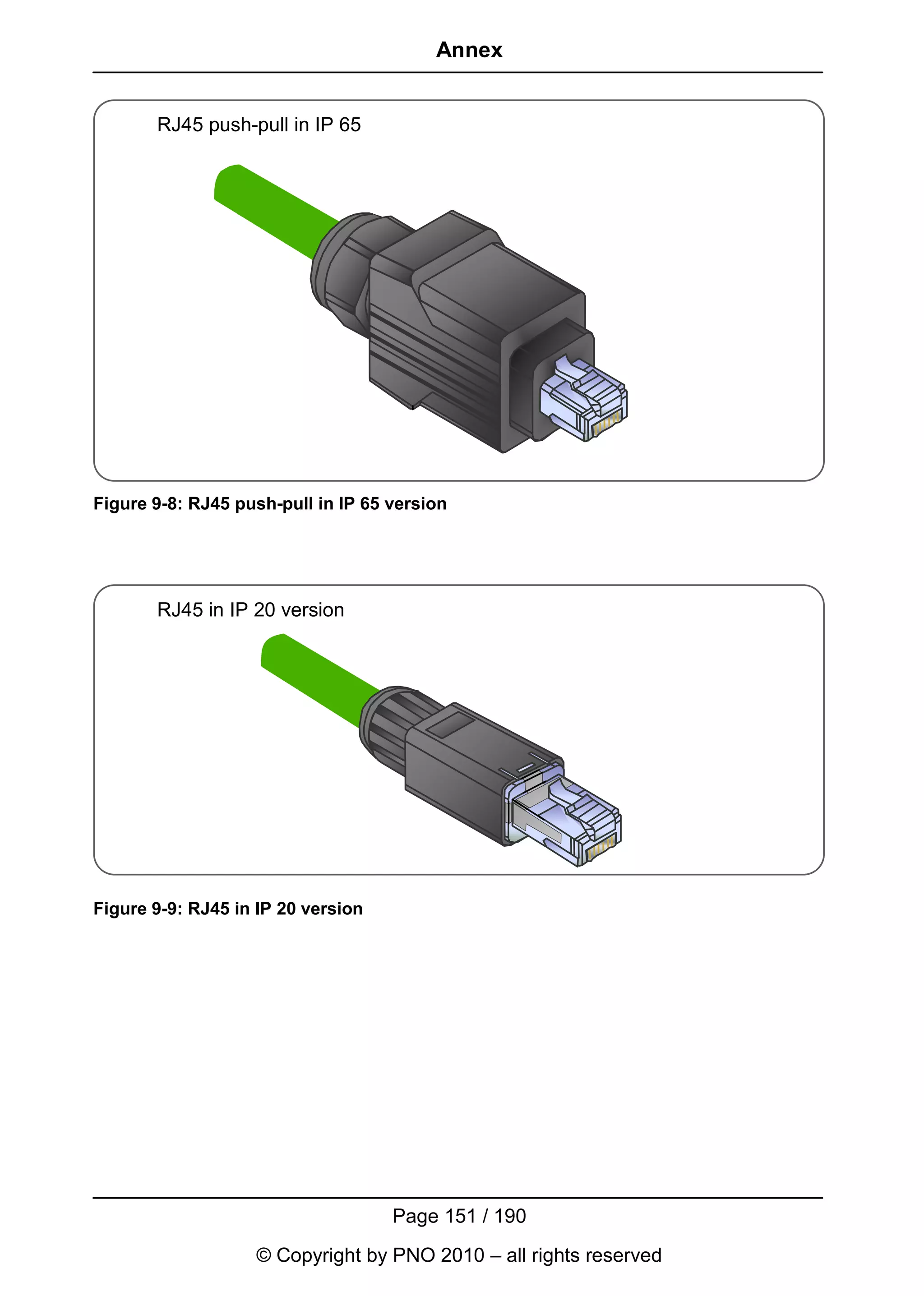 Annex

RJ45 push-pull in IP 65

Figure 9-8: RJ45 push-pull in IP 65 version

RJ45 in IP 20 version

Figure 9-9: RJ45 in IP 20 version

Page 151 / 190

© Copyright by PNO 2010 – all rights reserved