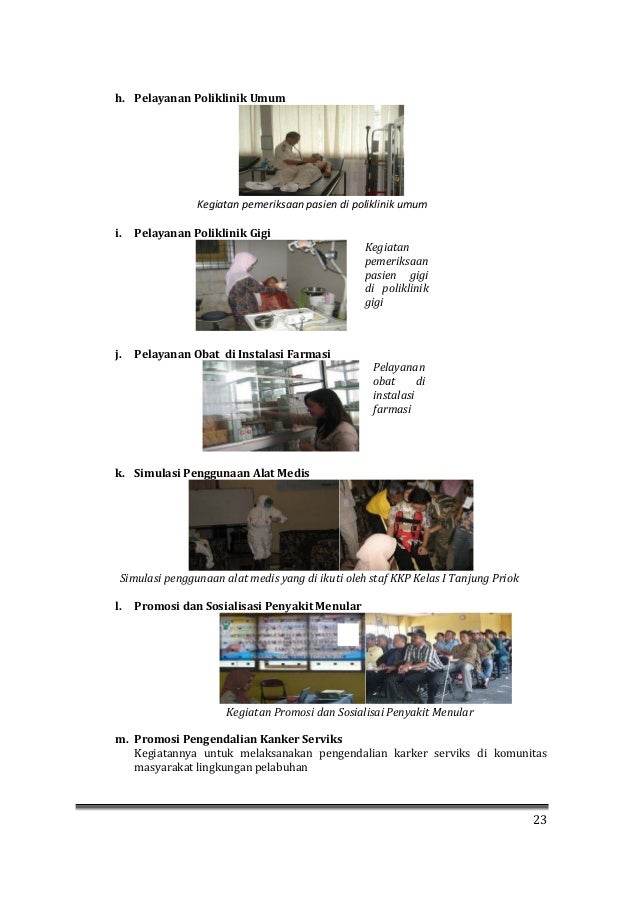 h. Pelayanan Poliklinik Umum

Kegiatan pemeriksaan pasien di poliklinik umum

i. Pelayanan Poliklinik Gigi

Kegiatan pemeriksaan pasien gigi di poliklinik gigi

j. Pelayanan Obat di Instalasi Farmasi

Pelayanan obat di instalasi farmasi

k. Simulasi Penggunaan Alat Medis

Simulasi penggunaan alat medis yang di ikuti oleh staf KKP Kelas I Tanjung Priok

l. Promosi dan Sosialisasi Penyakit Menular

Kegiatan Promosi dan Sosialisai Penyakit Menular

m. Promosi Pengendalian Kanker Serviks
Kegiatannya untuk melaksanakan pengendalian karker serviks di komunitas masyarakat lingkungan pelabuhan

23