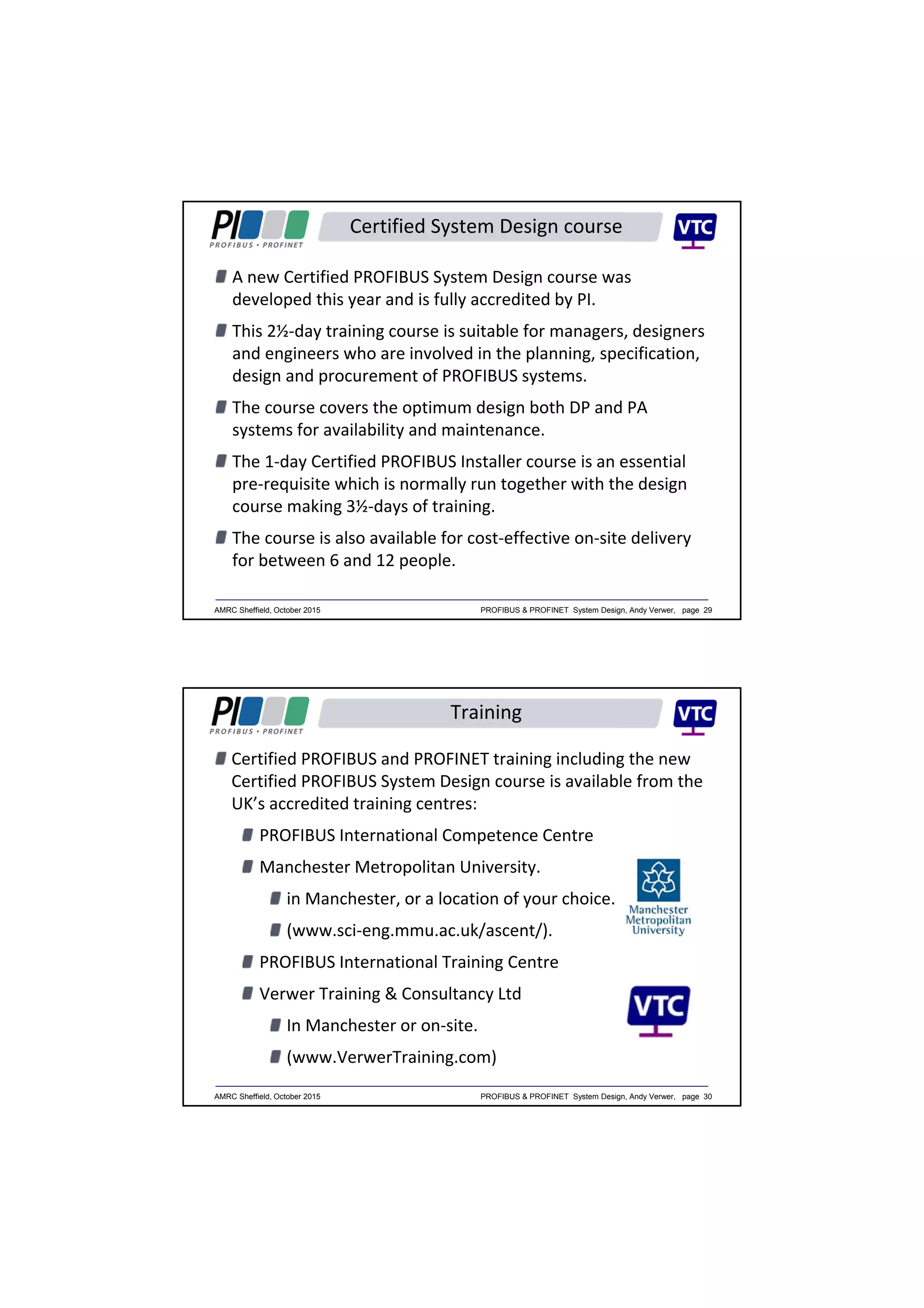 PI
PROFIBUS • PROFINET

Certified System Design course

VTC

A new Certified PROFIBUS System Design course was developed this year and is fully accredited by PI.

This 2½-day training course is suitable for managers, designers and engineers who are involved in the planning, specification, design and procurement of PROFIBUS systems.

The course covers the optimum design both DP and PA systems for availability and maintenance.

The 1-day Certified PROFIBUS Installer course is an essential pre-requisite which is normally run together with the design course making 3½-days of training.

The course is also available for cost-effective on-site delivery for between 6 and 12 people.

AMRC Sheffield, October 2015

PROFIBUS & PROFINET System Design, Andy Verwer, page 29

PI
PROFIBUS • PROFINET

Training

VTC

Certified PROFIBUS and PROFINET training including the new Certified PROFIBUS System Design course is available from the UK's accredited training centres:

PROFIBUS International Competence Centre

Manchester Metropolitan University.

in Manchester, or a location of your choice.

(www.sci-eng.mmu.ac.uk/ascent/).

Manchester Metropolitan University

PROFIBUS International Training Centre

Verwer Training & Consultancy Ltd

In Manchester or on-site.

(www.VerwerTraining.com)

VTC

AMRC Sheffield, October 2015

PROFIBUS & PROFINET System Design, Andy Verwer, page 30