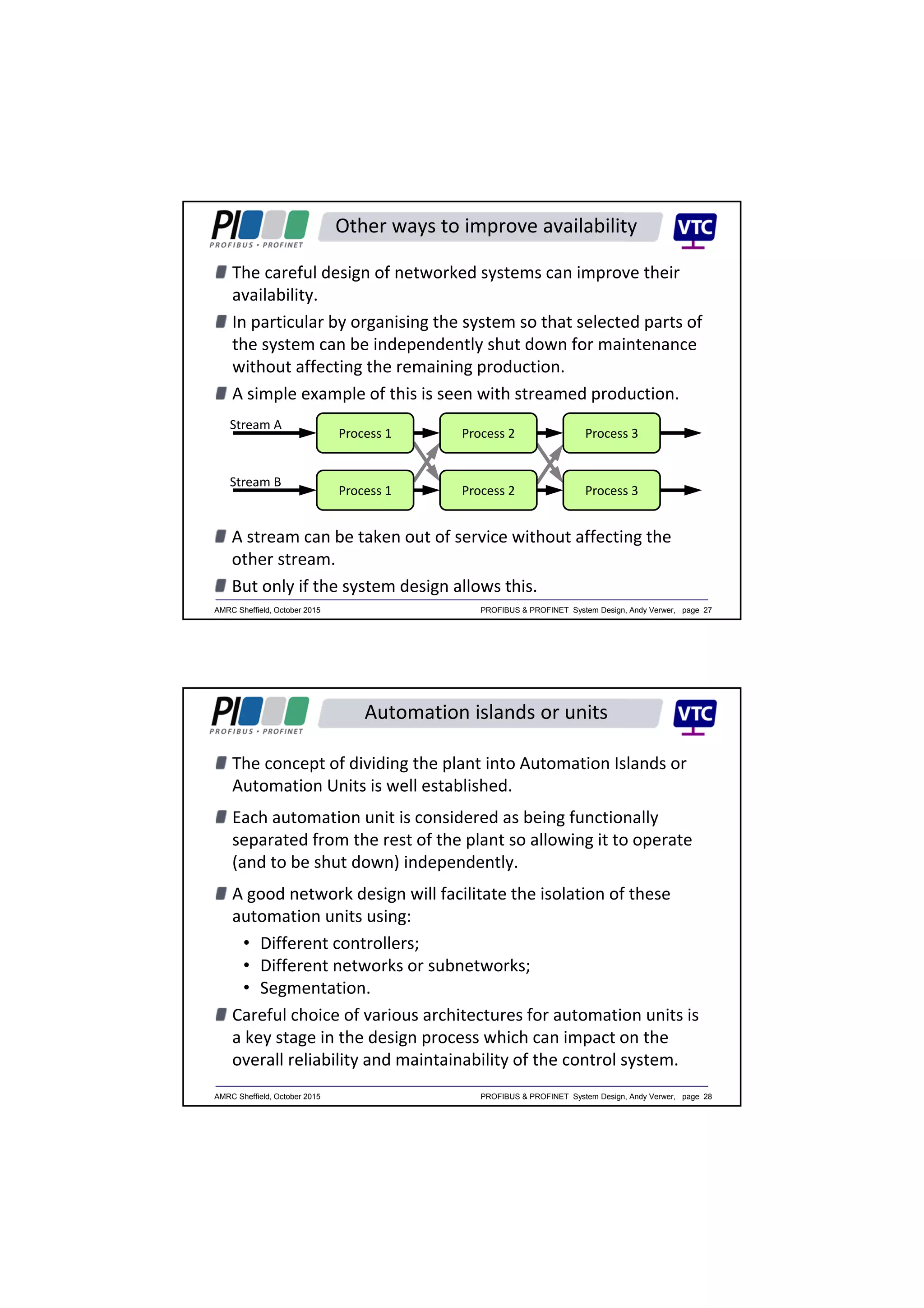 PI PROFIBUS • PROFINET

Other ways to improve availability

VTC

The careful design of networked systems can improve their availability.

In particular by organising the system so that selected parts of the system can be independently shut down for maintenance without affecting the remaining production.

A simple example of this is seen with streamed production.

Stream A
Process 1
Process 2
Process 3
Stream B
Process 1
Process 2
Process 3

A stream can be taken out of service without affecting the other stream.

But only if the system design allows this.

AMRC Sheffield, October 2015

PROFIBUS & PROFINET System Design, Andy Verwer, page 27

PI PROFIBUS • PROFINET

Automation islands or units

VTC

The concept of dividing the plant into Automation Islands or Automation Units is well established.

Each automation unit is considered as being functionally separated from the rest of the plant so allowing it to operate (and to be shut down) independently.

A good network design will facilitate the isolation of these automation units using:
• Different controllers;
• Different networks or subnetworks;
• Segmentation.

Careful choice of various architectures for automation units is a key stage in the design process which can impact on the overall reliability and maintainability of the control system.

AMRC Sheffield, October 2015

PROFIBUS & PROFINET System Design, Andy Verwer, page 28