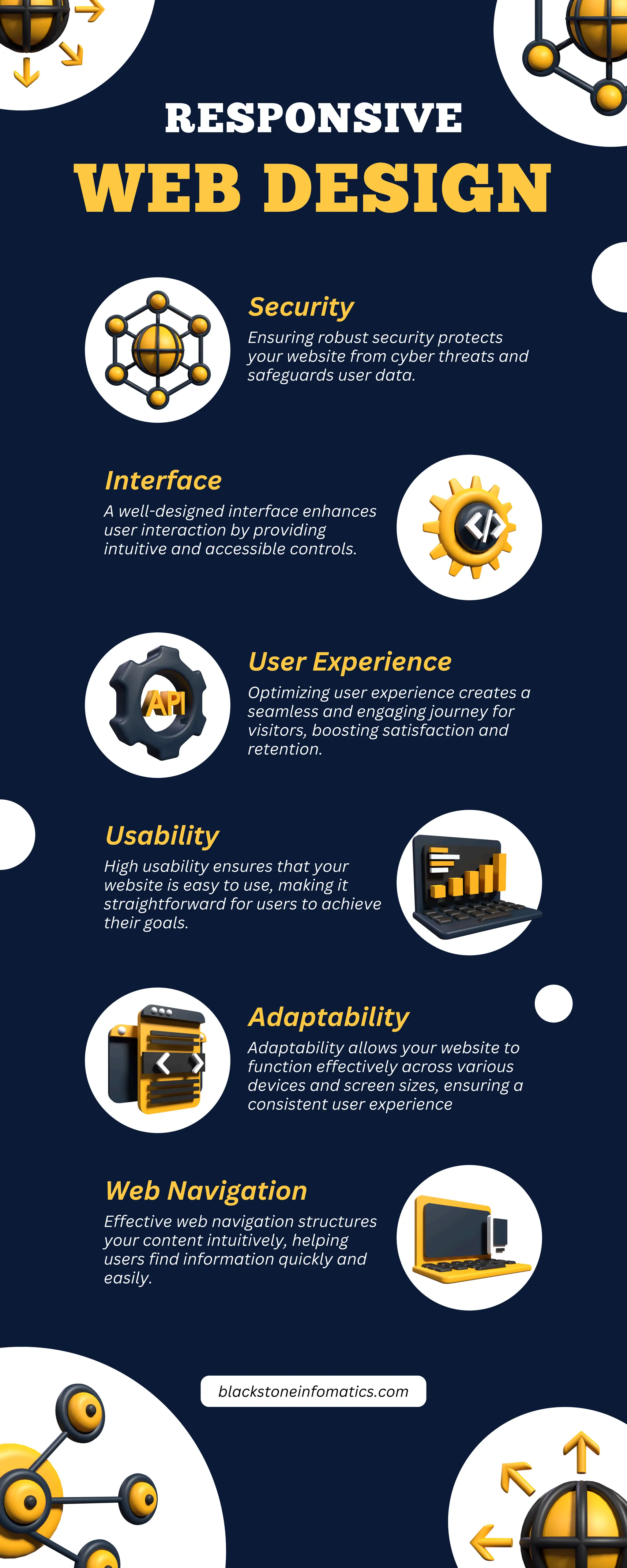 RESPONSIVE
WEB DESIGN

Security
Ensuring robust security protects your website from cyber threats and safeguards user data.

Interface
A well-designed interface enhances user interaction by providing intuitive and accessible controls.

API

User Experience
Optimizing user experience creates a seamless and engaging journey for visitors, boosting satisfaction and retention.

Usability
High usability ensures that your website is easy to use, making it straightforward for users to achieve their goals.

Adaptability
Adaptability allows your website to function effectively across various devices and screen sizes, ensuring a consistent user experience

Web Navigation
Effective web navigation structures your content intuitively, helping users find information quickly and easily.

blackstoneinfomatics.com