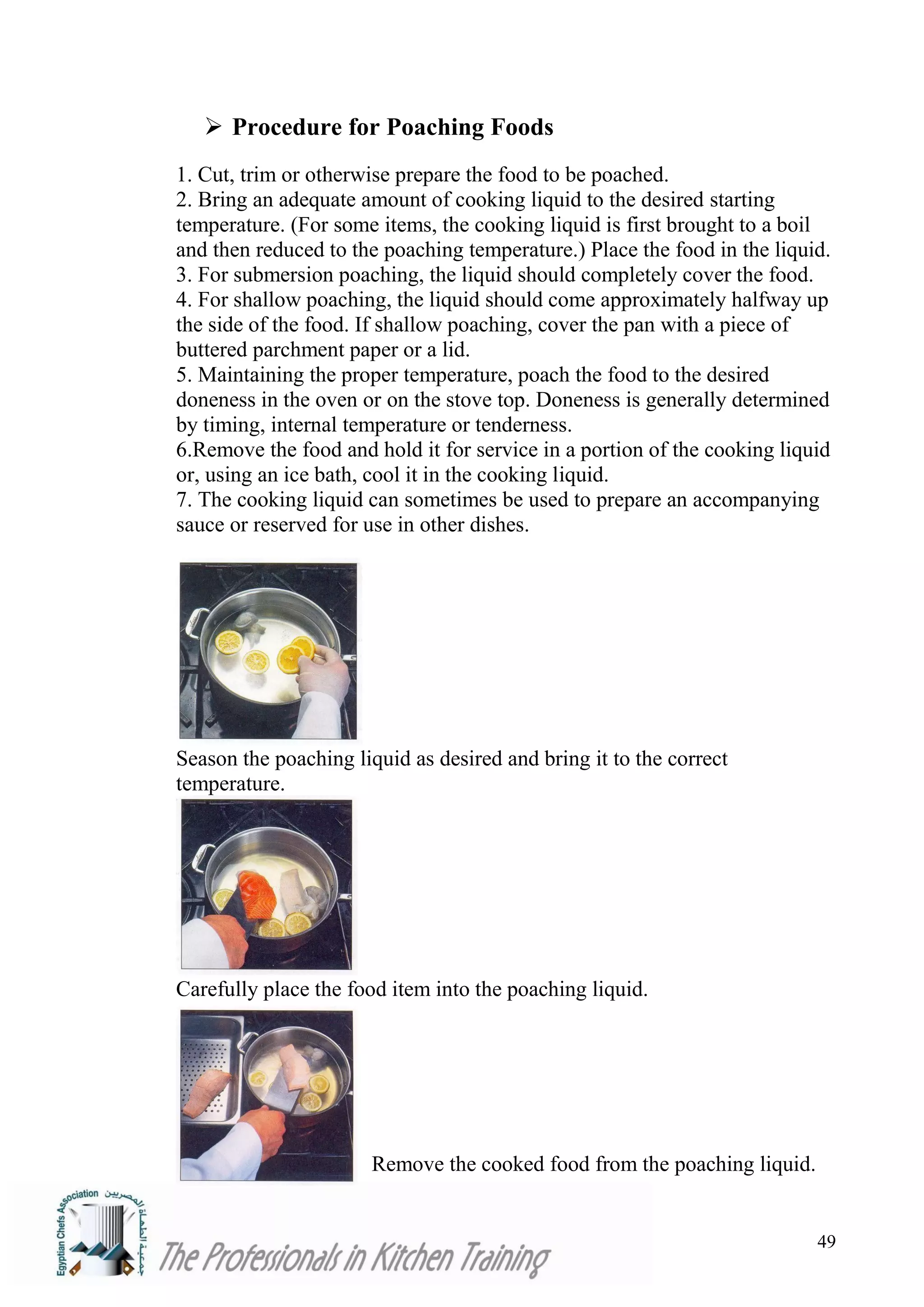 ➢ Procedure for Poaching Foods

1. Cut, trim or otherwise prepare the food to be poached.
2. Bring an adequate amount of cooking liquid to the desired starting temperature. (For some items, the cooking liquid is first brought to a boil and then reduced to the poaching temperature.) Place the food in the liquid.
3. For submersion poaching, the liquid should completely cover the food.
4. For shallow poaching, the liquid should come approximately halfway up the side of the food. If shallow poaching, cover the pan with a piece of buttered parchment paper or a lid.
5. Maintaining the proper temperature, poach the food to the desired doneness in the oven or on the stove top. Doneness is generally determined by timing, internal temperature or tenderness.
6.Remove the food and hold it for service in a portion of the cooking liquid or, using an ice bath, cool it in the cooking liquid.
7. The cooking liquid can sometimes be used to prepare an accompanying sauce or reserved for use in other dishes.

Season the poaching liquid as desired and bring it to the correct temperature.

Carefully place the food item into the poaching liquid.

Remove the cooked food from the poaching liquid.

Egyptian Chefs Association جمعية الطهاة المصريين

The Professionals in Kitchen Training

49