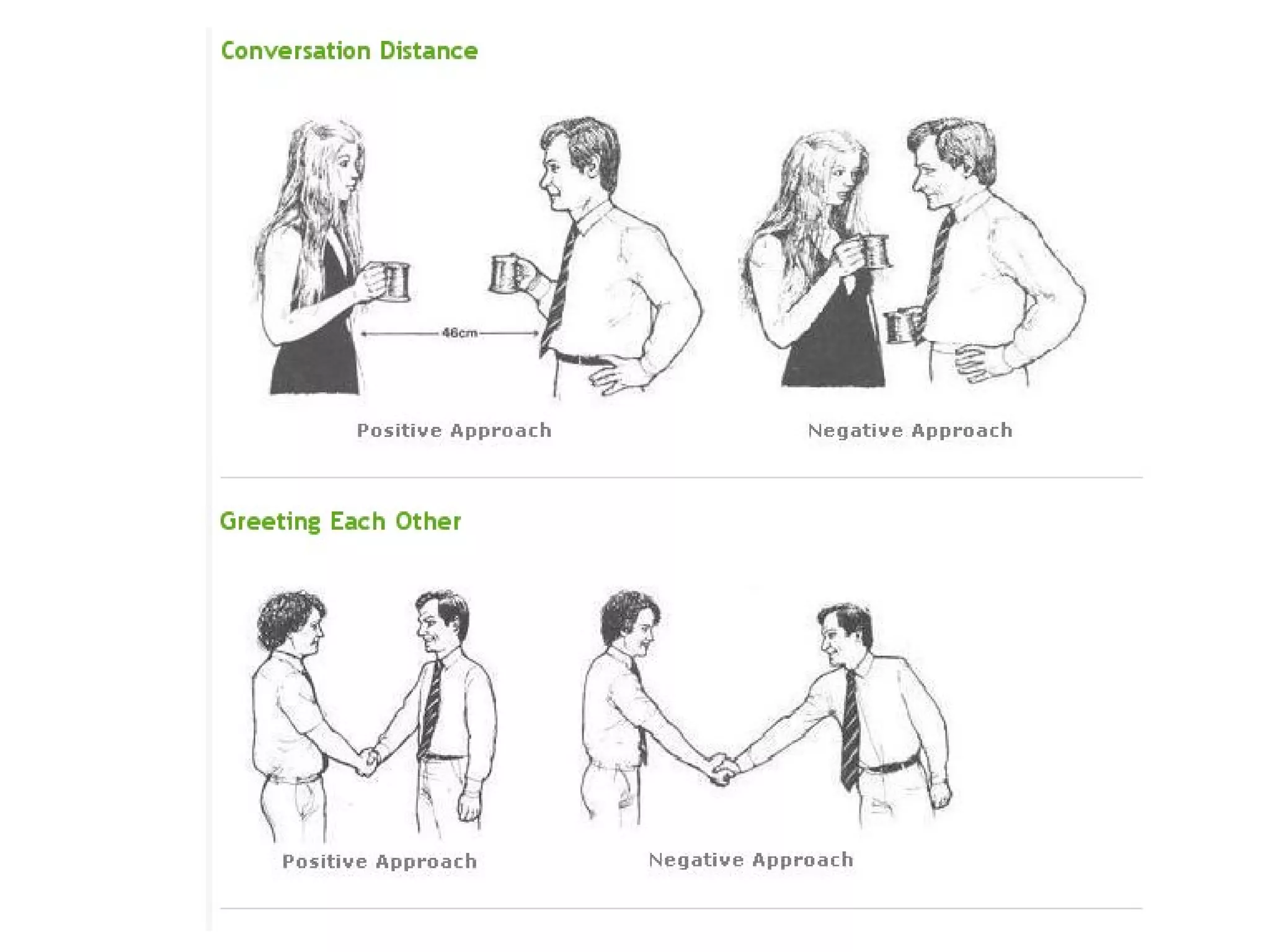 Conversation Distance

46cm

Positive Approach

Negative Approach

Greeting Each Other

Positive Approach

Negative Approach