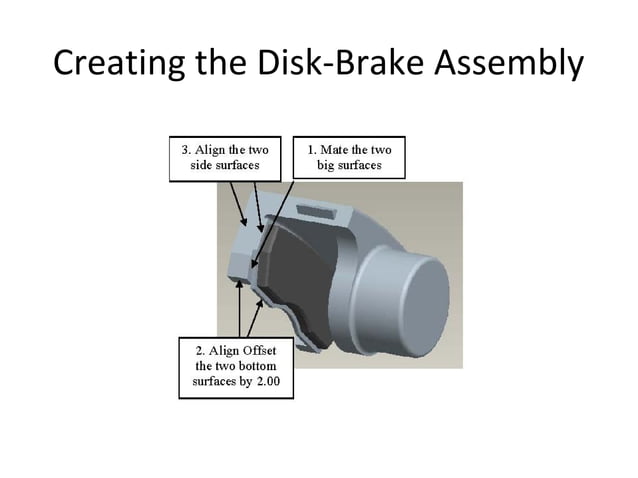 Creating the Disk-Brake Assembly

3. Align the two side surfaces

1. Mate the two big surfaces

2. Align Offset the two bottom surfaces by 2.00