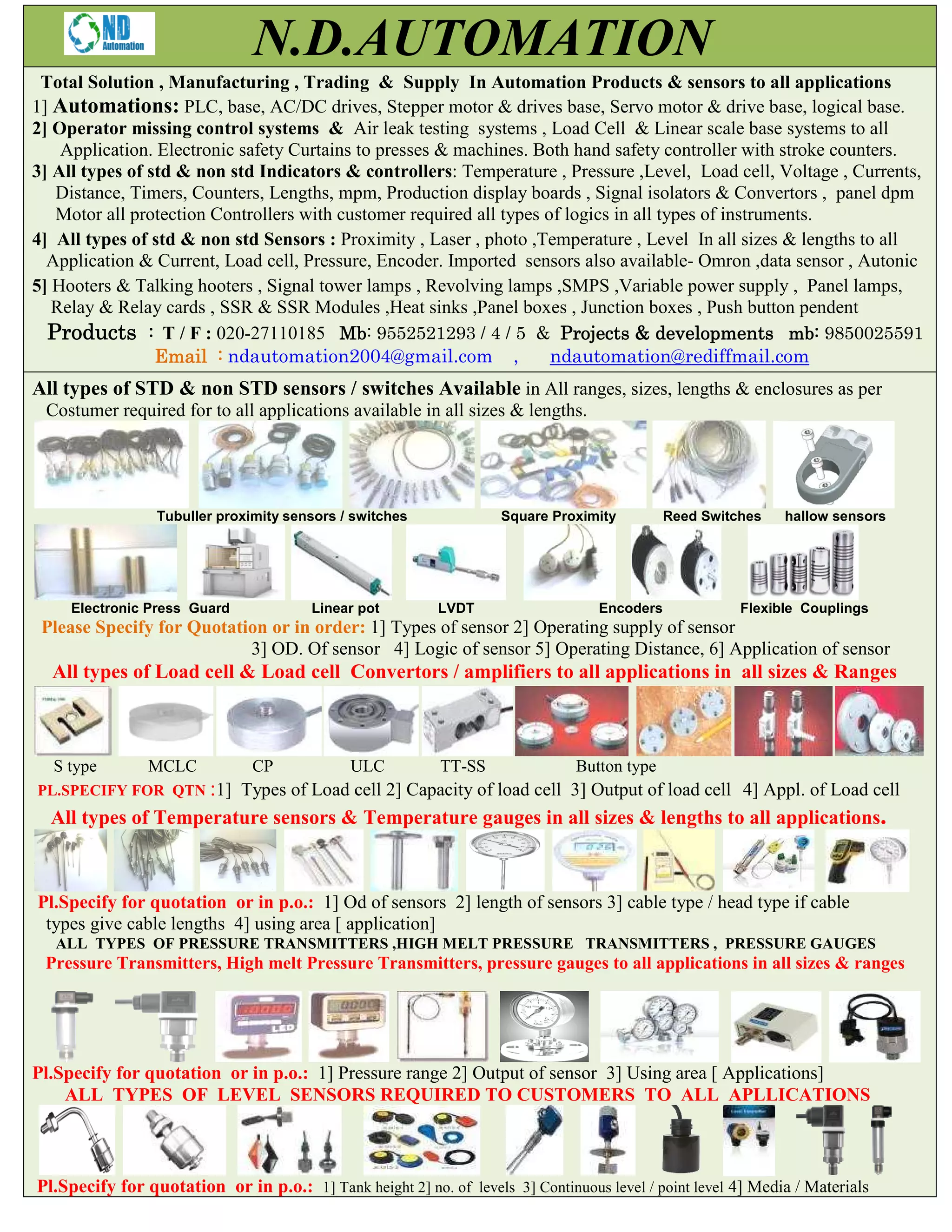 ND Automation

N.D.AUTOMATION

Total Solution , Manufacturing , Trading & Supply In Automation Products & sensors to all applications

1] Automations: PLC, base, AC/DC drives, Stepper motor & drives base, Servo motor & drive base, logical base.

2] Operator missing control systems & Air leak testing systems , Load Cell & Linear scale base systems to all Application. Electronic safety Curtains to presses & machines. Both hand safety controller with stroke counters.

3] All types of std & non std Indicators & controllers: Temperature , Pressure ,Level, Load cell, Voltage , Currents, Distance, Timers, Counters, Lengths, mpm, Production display boards , Signal isolators & Convertors , panel dpm Motor all protection Controllers with customer required all types of logics in all types of instruments.

4] All types of std & non std Sensors : Proximity , Laser , photo ,Temperature , Level In all sizes & lengths to all Application & Current, Load cell, Pressure, Encoder. Imported sensors also available- Omron ,data sensor , Autonic

5] Hooters & Talking hooters , Signal tower lamps , Revolving lamps ,SMPS ,Variable power supply , Panel lamps, Relay & Relay cards , SSR & SSR Modules ,Heat sinks ,Panel boxes , Junction boxes , Push button pendent

Products : T / F : 020-27110185 Mb: 9552521293 / 4 / 5 & Projects & developments mb: 9850025591

Email : ndautomation2004@gmail.com , ndautomation@rediffmail.com

All types of STD & non STD sensors / switches Available in All ranges, sizes, lengths & enclosures as per Costumer required for to all applications available in all sizes & lengths.

Tubuller proximity sensors / switches Square Proximity Reed Switches hallow sensors

Electronic Press Guard Linear pot LVDT Encoders Flexible Couplings

Please Specify for Quotation or in order: 1] Types of sensor 2] Operating supply of sensor 3] OD. Of sensor 4] Logic of sensor 5] Operating Distance, 6] Application of sensor

All types of Load cell & Load cell Convertors / amplifiers to all applications in all sizes & Ranges

S type MCLC CP ULC TT-SS Button type

PL.SPECIFY FOR QTN :1] Types of Load cell 2] Capacity of load cell 3] Output of load cell 4] Appl. of Load cell

All types of Temperature sensors & Temperature gauges in all sizes & lengths to all applications.

Pl.Specify for quotation or in p.o.: 1] Od of sensors 2] length of sensors 3] cable type / head type if cable types give cable lengths 4] using area [ application]

ALL TYPES OF PRESSURE TRANSMITTERS ,HIGH MELT PRESSURE TRANSMITTERS , PRESSURE GAUGES

Pressure Transmitters, High melt Pressure Transmitters, pressure gauges to all applications in all sizes & ranges

Pl.Specify for quotation or in p.o.: 1] Pressure range 2] Output of sensor 3] Using area [ Applications]

ALL TYPES OF LEVEL SENSORS REQUIRED TO CUSTOMERS TO ALL APLLICATIONS

Pl.Specify for quotation or in p.o.: 1] Tank height 2] no. of levels 3] Continuous level / point level 4] Media / Materials