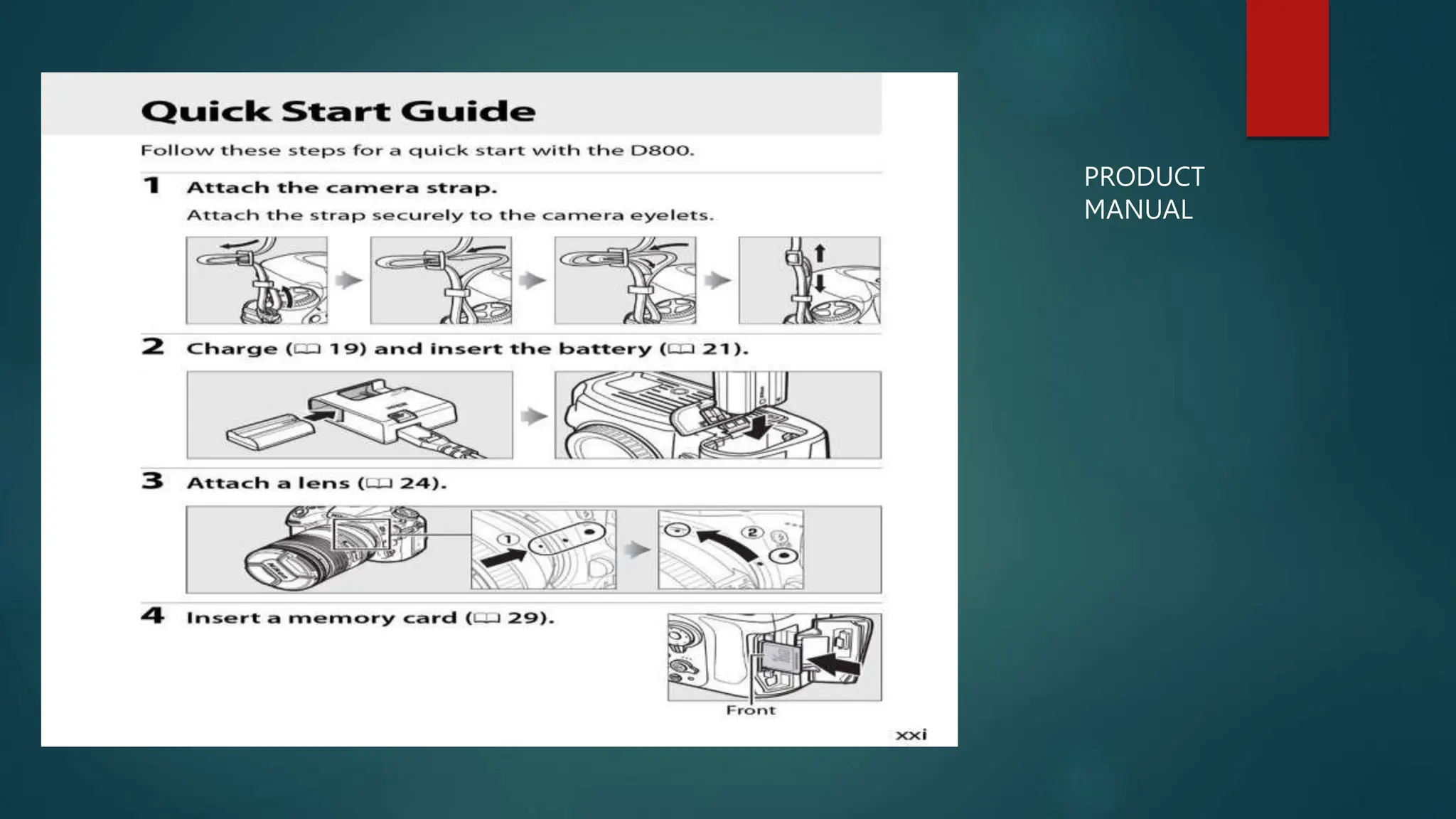 Quick Start Guide

Follow these steps for a quick start with the D800.

1 Attach the camera strap.

Attach the strap securely to the camera eyelets.

2 Charge (📖 19) and insert the battery (📖 21).

3 Attach a lens (📖 24).

① ②

4 Insert a memory card (📖 29).

Front

xxi

PRODUCT MANUAL