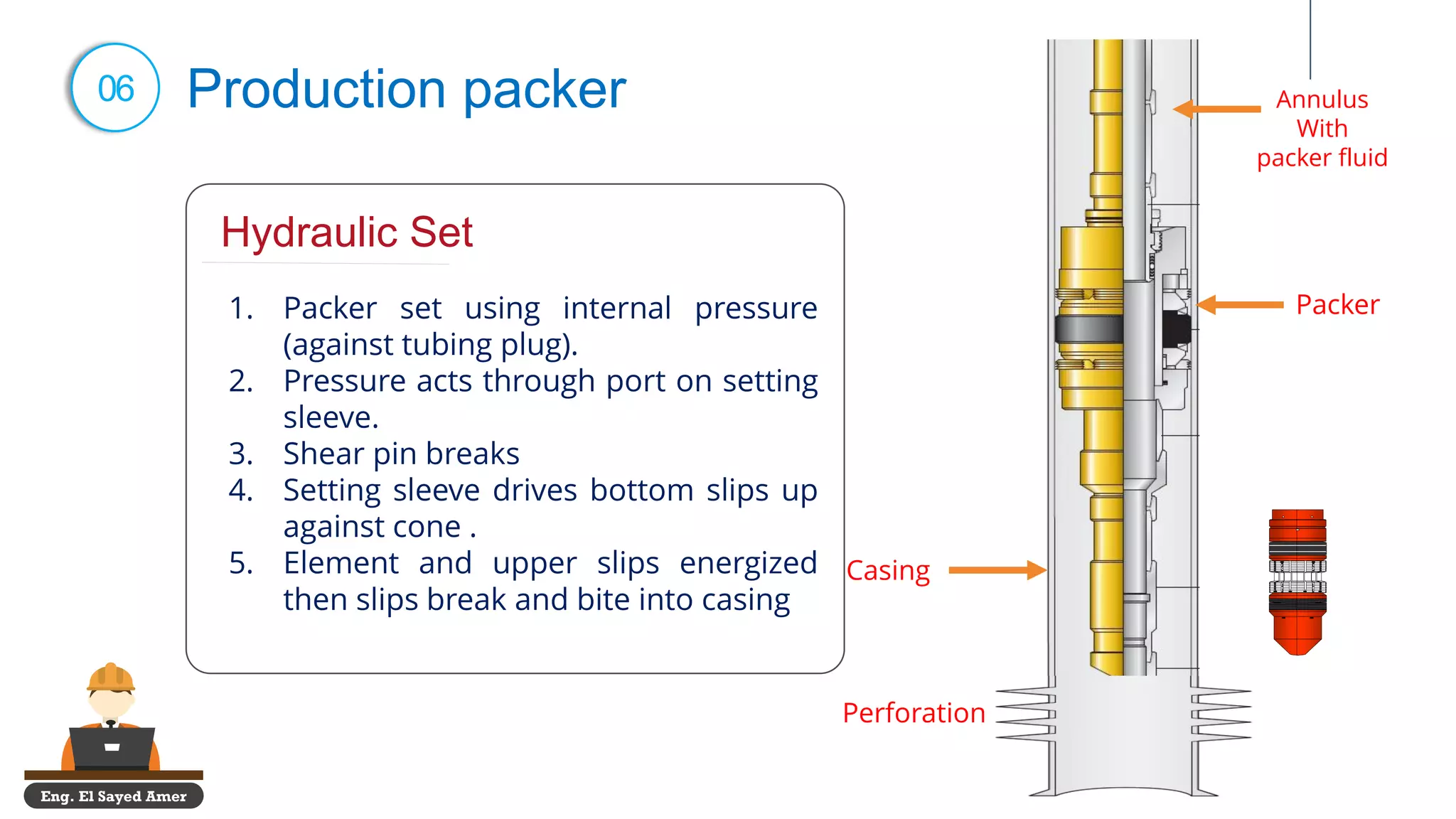 06 Production packer

Hydraulic Set

1. Packer set using internal pressure (against tubing plug).
2. Pressure acts through port on setting sleeve.
3. Shear pin breaks
4. Setting sleeve drives bottom slips up against cone .
5. Element and upper slips energized then slips break and bite into casing

Annulus With packer fluid

Packer

Casing

Perforation

Eng. El Sayed Amer