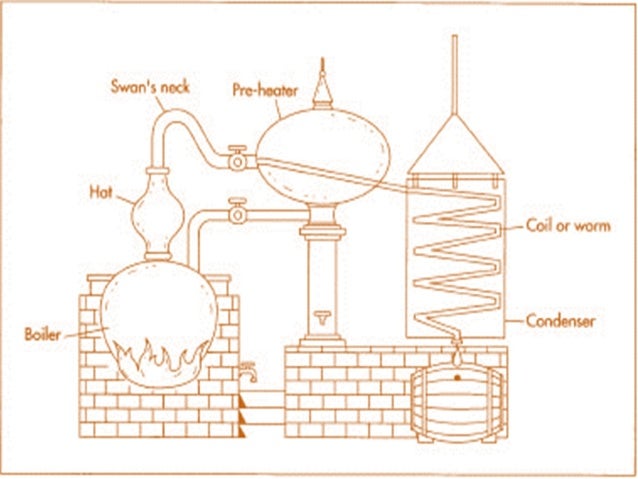 Swan's neck
Pre-heater
Hat
Coil or worm
Boiler
Condenser