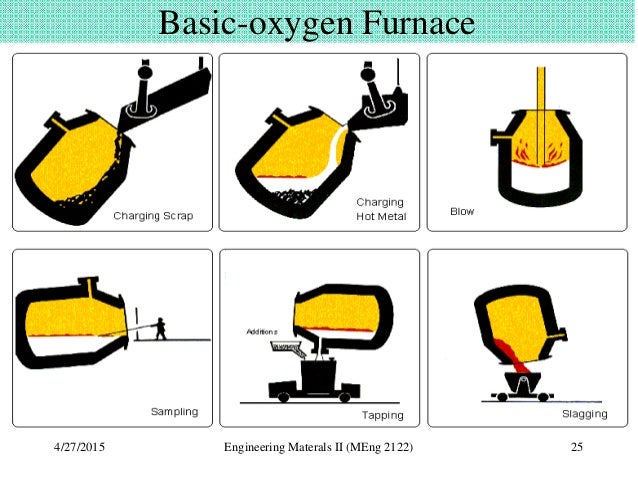 Basic-oxygen Furnace

Charging Scrap

Charging Hot Metal

Blow

Sampling

Additions

Tapping

Slagging

4/27/2015

Engineering Materials II (MEng 2122)

25