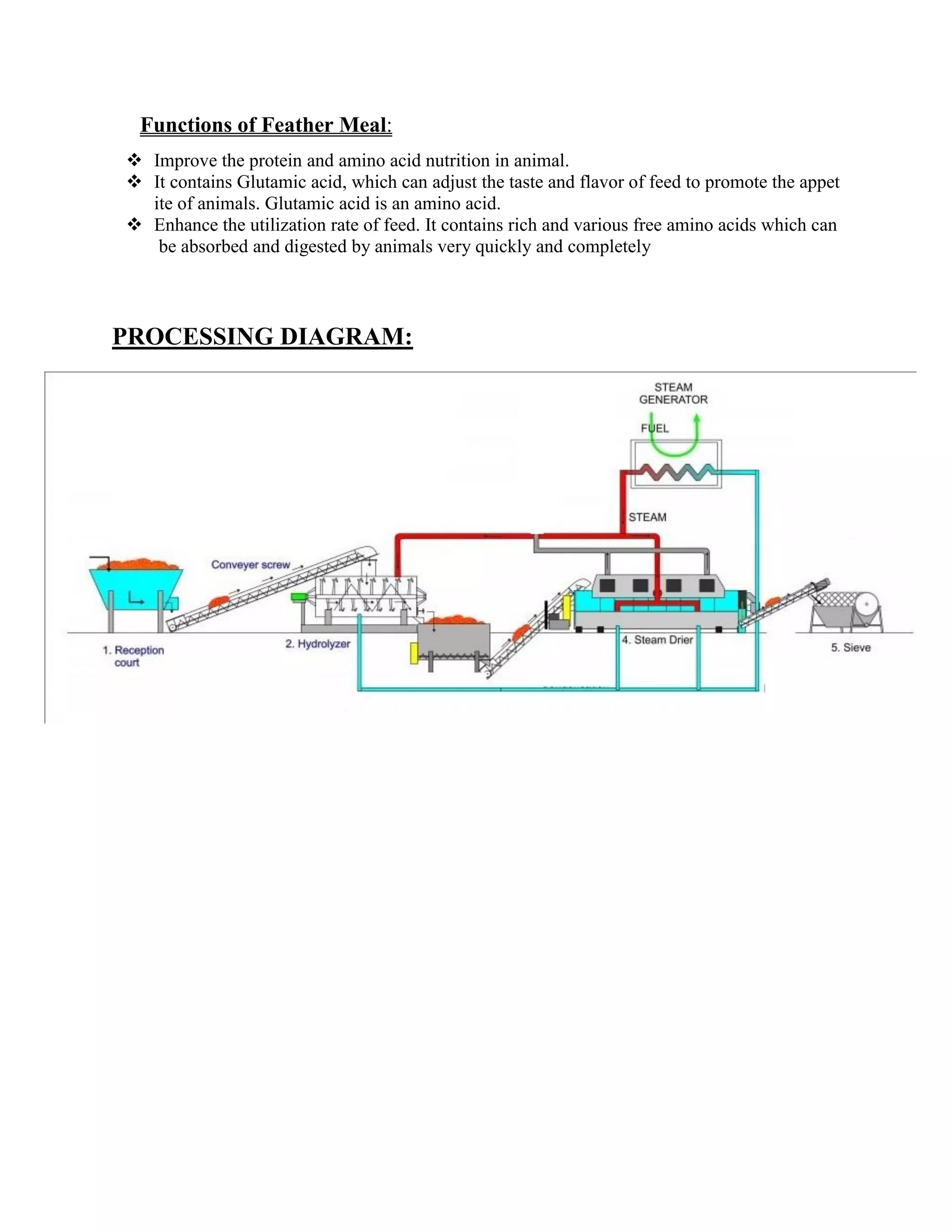 Functions of Feather Meal:

❖ Improve the protein and amino acid nutrition in animal.
❖ It contains Glutamic acid, which can adjust the taste and flavor of feed to promote the appet ite of animals. Glutamic acid is an amino acid.
❖ Enhance the utilization rate of feed. It contains rich and various free amino acids which can be absorbed and digested by animals very quickly and completely

PROCESSING DIAGRAM:

STEAM GENERATOR

FUEL

STEAM

Conveyer screw

1. Reception court

2. Hydrolyzer

4. Steam Drier

5. Sieve