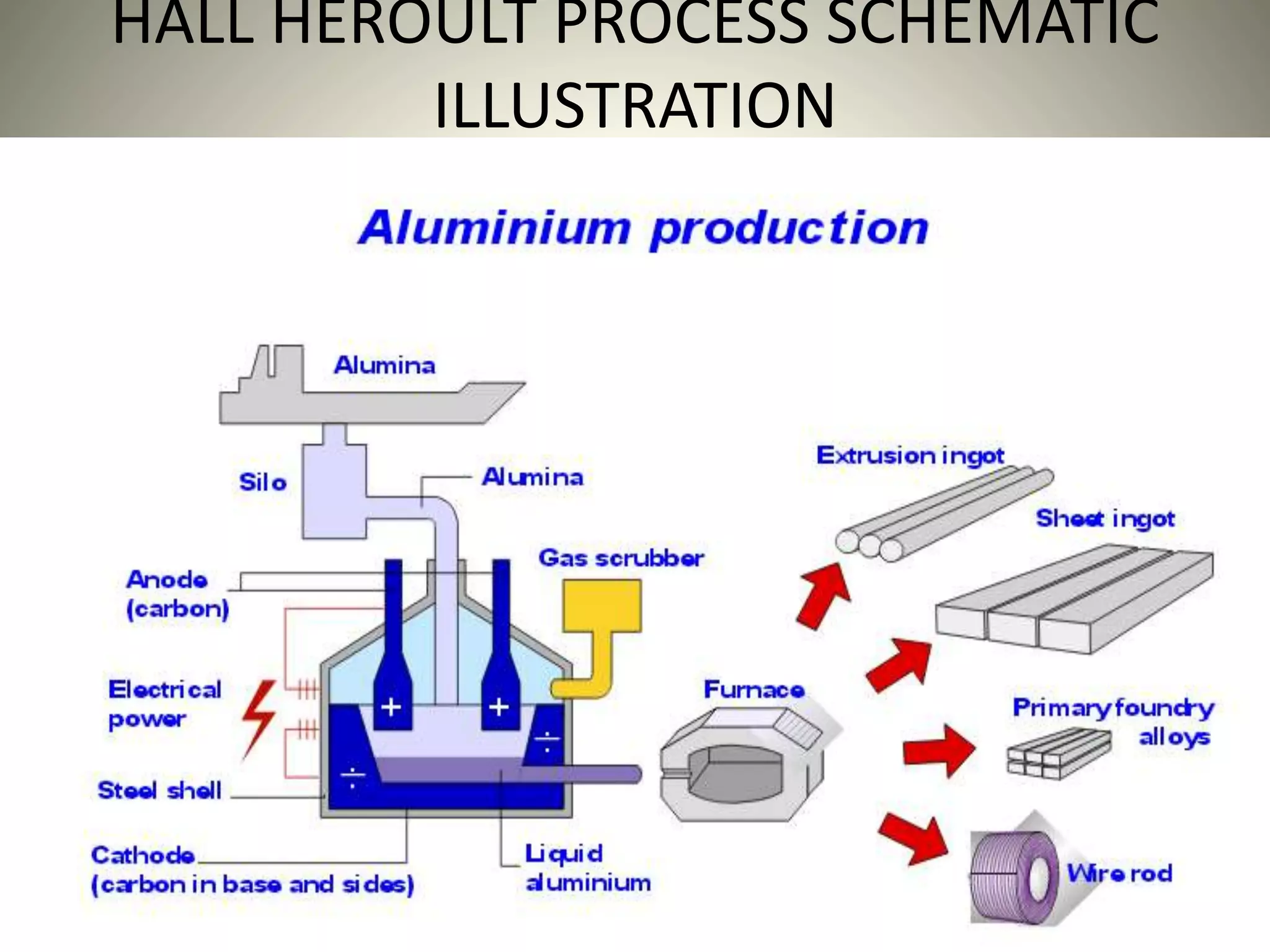 HALL HEROULT PROCESS SCHEMATIC ILLUSTRATION

Aluminium production

Alumina

Silo

Alumina

Anode (carbon)

Gas scrubber

Electrical power

+

+

÷

÷

Steel shell

Cathode (carbon in base and sides)

Liquid aluminium

Furnace

Extrusion ingot

Sheet ingot

Primary foundry alloys

Wire rod