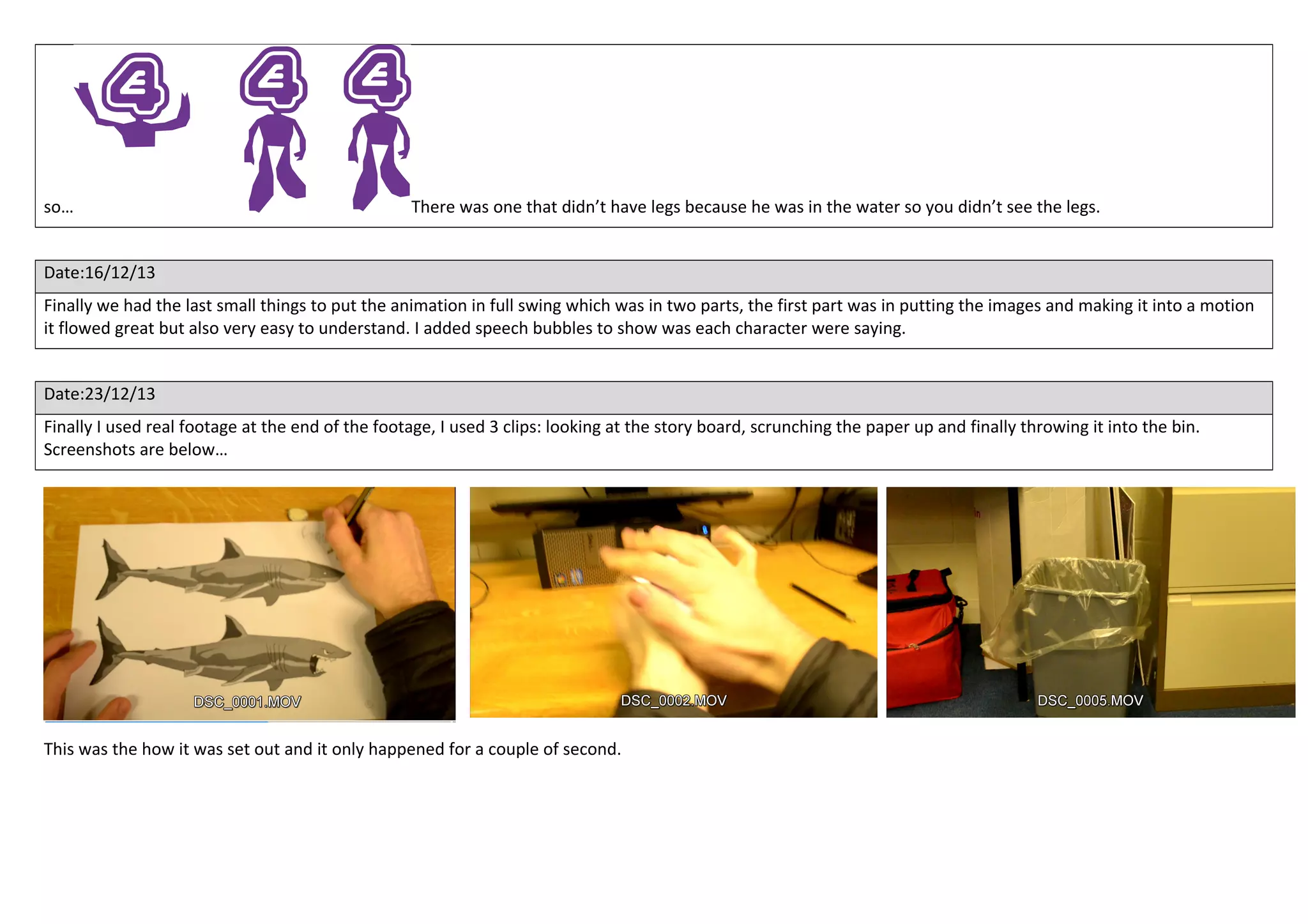 so… There was one that didn't have legs because he was in the water so you didn't see the legs.

Date:16/12/13

Finally we had the last small things to put the animation in full swing which was in two parts, the first part was in putting the images and making it into a motion it flowed great but also very easy to understand. I added speech bubbles to show was each character were saying.

Date:23/12/13

Finally I used real footage at the end of the footage, I used 3 clips: looking at the story board, scrunching the paper up and finally throwing it into the bin. Screenshots are below…

DSC_0001.MOV

DSC_0002.MOV

DSC_0005.MOV

This was the how it was set out and it only happened for a couple of second.