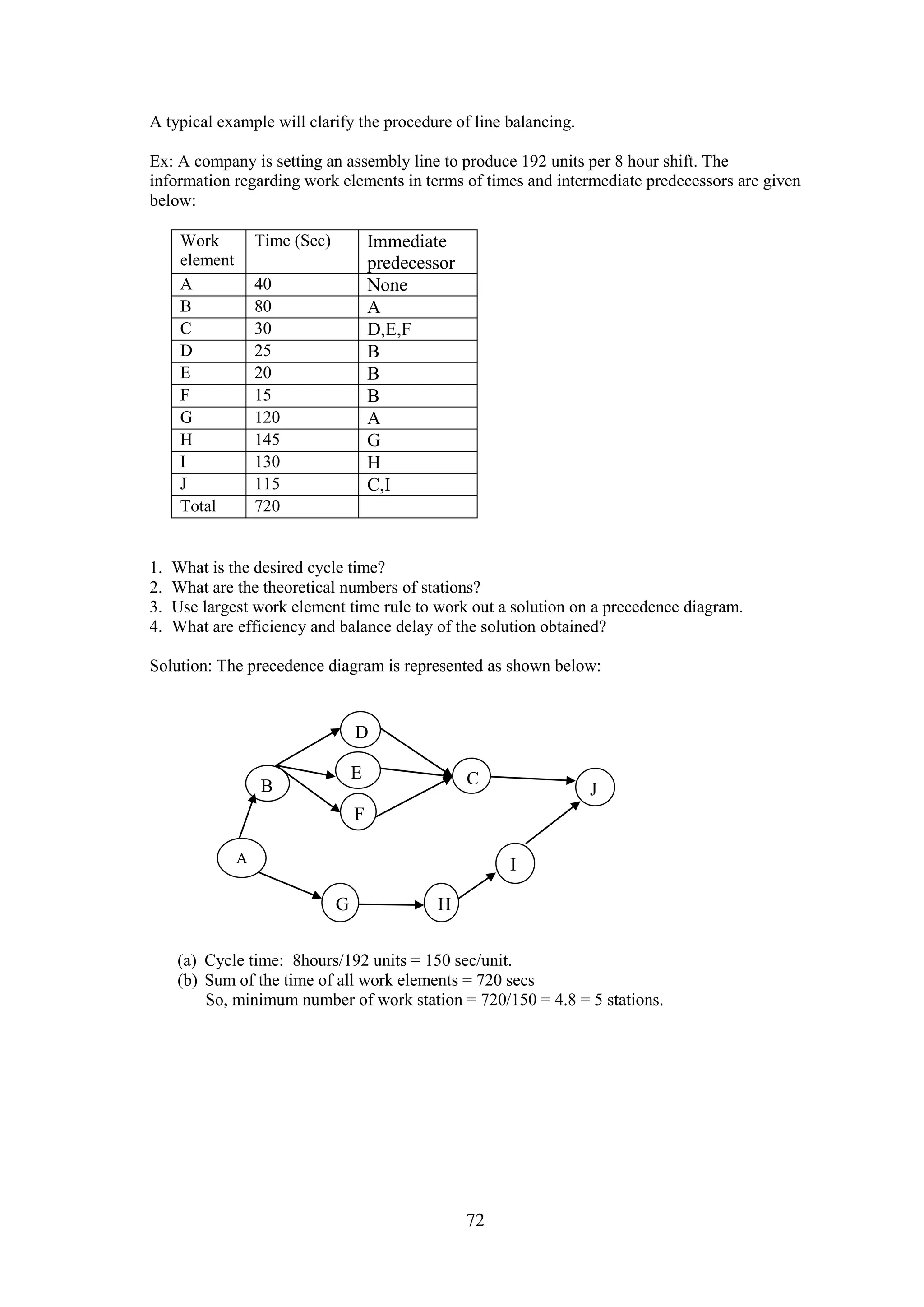 A typical example will clarify the procedure of line balancing.

Ex: A company is setting an assembly line to produce 192 units per 8 hour shift. The information regarding work elements in terms of times and intermediate predecessors are given below:

| Work element | Time (Sec) | Immediate predecessor |
|---|---|---|
| A | 40 | None |
| B | 80 | A |
| C | 30 | D,E,F |
| D | 25 | B |
| E | 20 | B |
| F | 15 | B |
| G | 120 | A |
| H | 145 | G |
| I | 130 | H |
| J | 115 | C,I |
| Total | 720 | |

1. What is the desired cycle time?
2. What are the theoretical numbers of stations?
3. Use largest work element time rule to work out a solution on a precedence diagram.
4. What are efficiency and balance delay of the solution obtained?

Solution: The precedence diagram is represented as shown below:

D
E
B
C
J
F
A
I
G
H

(a) Cycle time: 8hours/192 units = 150 sec/unit.
(b) Sum of the time of all work elements = 720 secs
So, minimum number of work station = 720/150 = 4.8 = 5 stations.

72