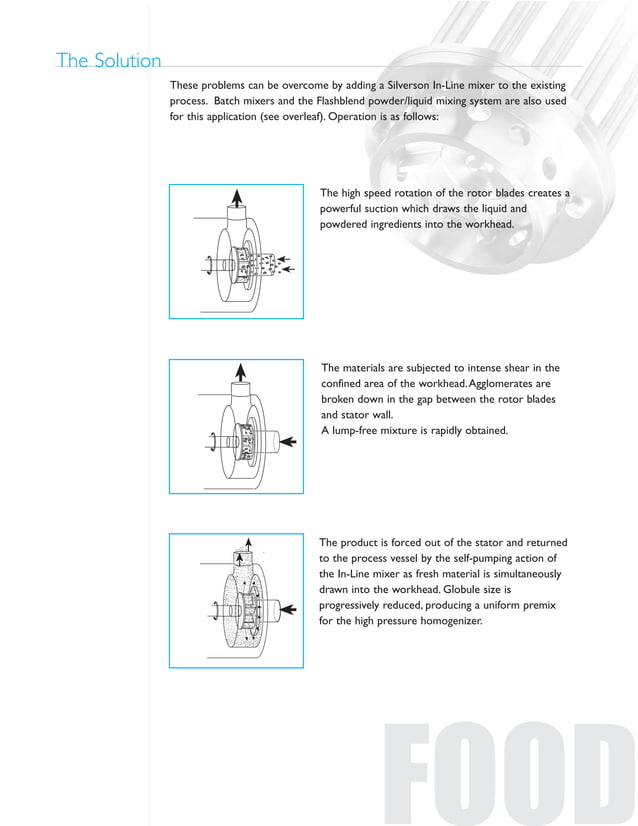 The Solution

These problems can be overcome by adding a Silverson In-Line mixer to the existing process. Batch mixers and the Flashblend powder/liquid mixing system are also used for this application (see overleaf). Operation is as follows:

The high speed rotation of the rotor blades creates a powerful suction which draws the liquid and powdered ingredients into the workhead.

The materials are subjected to intense shear in the confined area of the workhead. Agglomerates are broken down in the gap between the rotor blades and stator wall.
A lump-free mixture is rapidly obtained.

The product is forced out of the stator and returned to the process vessel by the self-pumping action of the In-Line mixer as fresh material is simultaneously drawn into the workhead. Globule size is progressively reduced, producing a uniform premix for the high pressure homogenizer.

FOOD