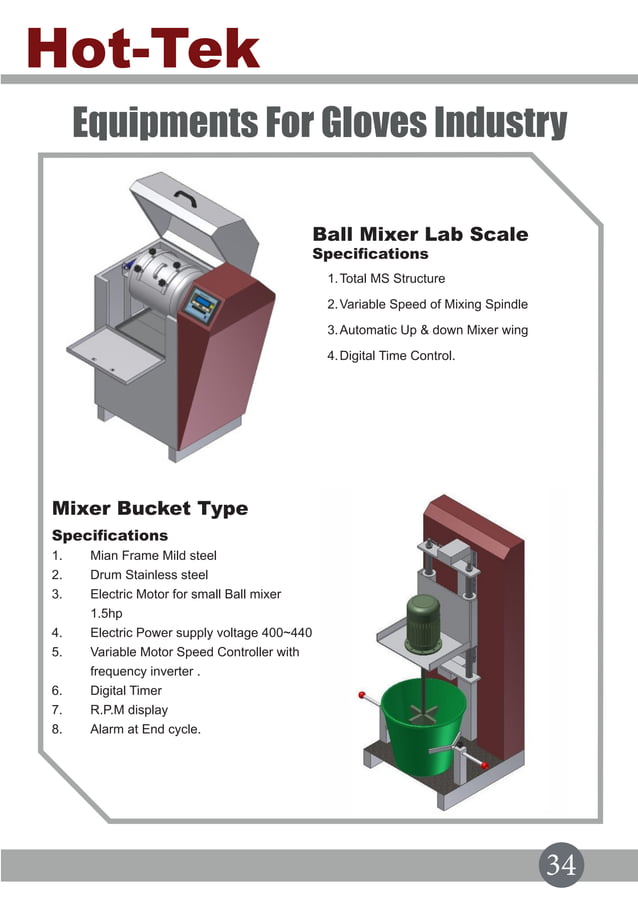 Hot-Tek

Equipments For Gloves Industry

Ball Mixer Lab Scale
Specifications
1. Total MS Structure
2. Variable Speed of Mixing Spindle
3. Automatic Up & down Mixer wing
4. Digital Time Control.

Mixer Bucket Type
Specifications
1. Mian Frame Mild steel
2. Drum Stainless steel
3. Electric Motor for small Ball mixer 1.5hp
4. Electric Power supply voltage 400~440
5. Variable Motor Speed Controller with frequency inverter .
6. Digital Timer
7. R.P.M display
8. Alarm at End cycle.

34