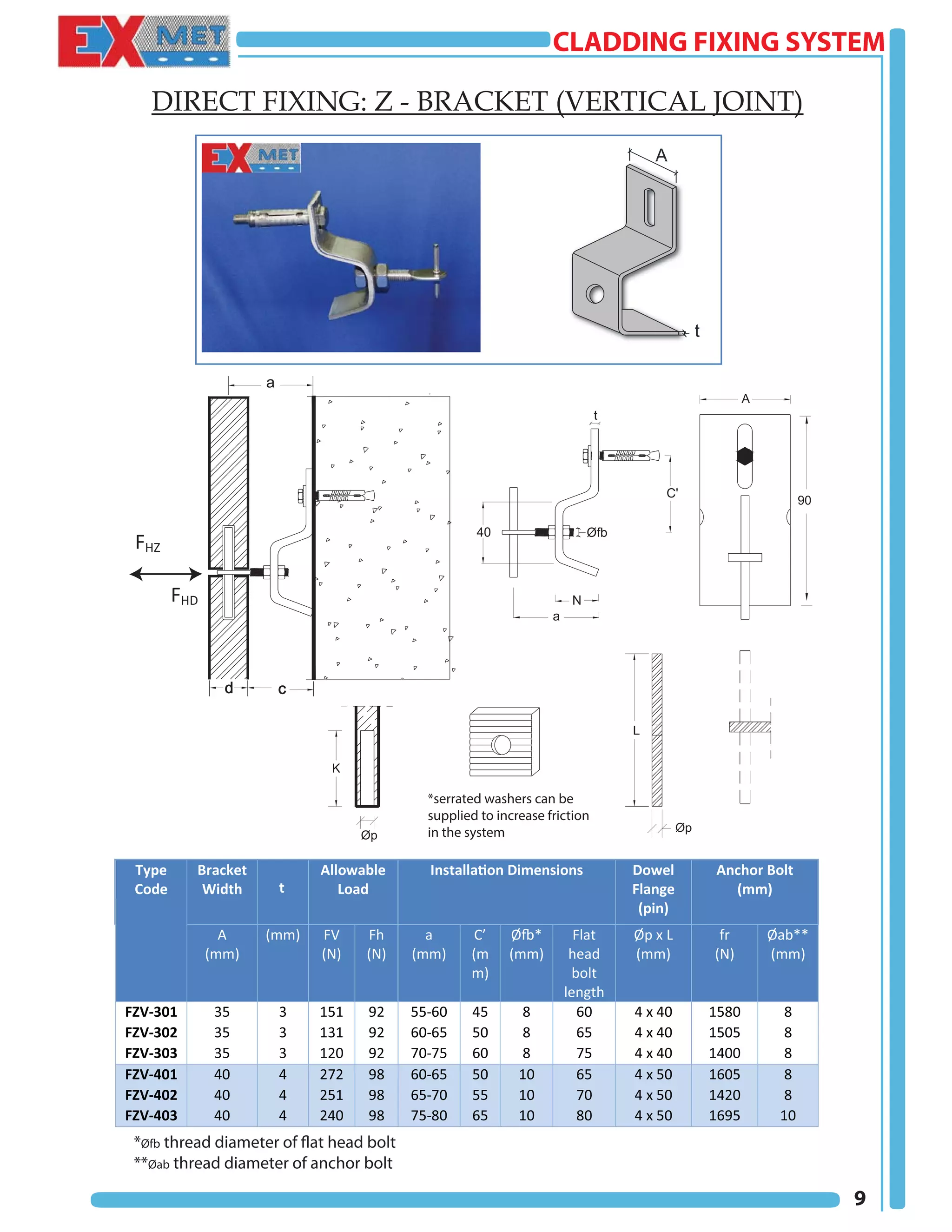 EX MET

CLADDING FIXING SYSTEM

DIRECT FIXING: Z - BRACKET (VERTICAL JOINT)

EX MET

A

t

a

$F_{HZ}$

$F_{HD}$

d

c

t

C'

40

Øfb

N

a

A

90

K

Øp

*serrated washers can be supplied to increase friction in the system

L

Øp

| Type Code | Bracket Width | t | Allowable Load | | Installation Dimensions | | | | Dowel Flange (pin) | Anchor Bolt (mm) | |
|---|---|---|---|---|---|---|---|---|---|---|---|
| | A (mm) | (mm) | FV (N) | Fh (N) | a (mm) | C' (mm) | Øfb* (mm) | Flat head bolt length | Øp x L (mm) | fr (N) | Øab** (mm) |
| FZV-301 | 35 | 3 | 151 | 92 | 55-60 | 45 | 8 | 60 | 4 x 40 | 1580 | 8 |
| FZV-302 | 35 | 3 | 131 | 92 | 60-65 | 50 | 8 | 65 | 4 x 40 | 1505 | 8 |
| FZV-303 | 35 | 3 | 120 | 92 | 70-75 | 60 | 8 | 75 | 4 x 40 | 1400 | 8 |
| FZV-401 | 40 | 4 | 272 | 98 | 60-65 | 50 | 10 | 65 | 4 x 50 | 1605 | 8 |
| FZV-402 | 40 | 4 | 251 | 98 | 65-70 | 55 | 10 | 70 | 4 x 50 | 1420 | 8 |
| FZV-403 | 40 | 4 | 240 | 98 | 75-80 | 65 | 10 | 80 | 4 x 50 | 1695 | 10 |

*Øfb thread diameter of flat head bolt
**Øab thread diameter of anchor bolt

9