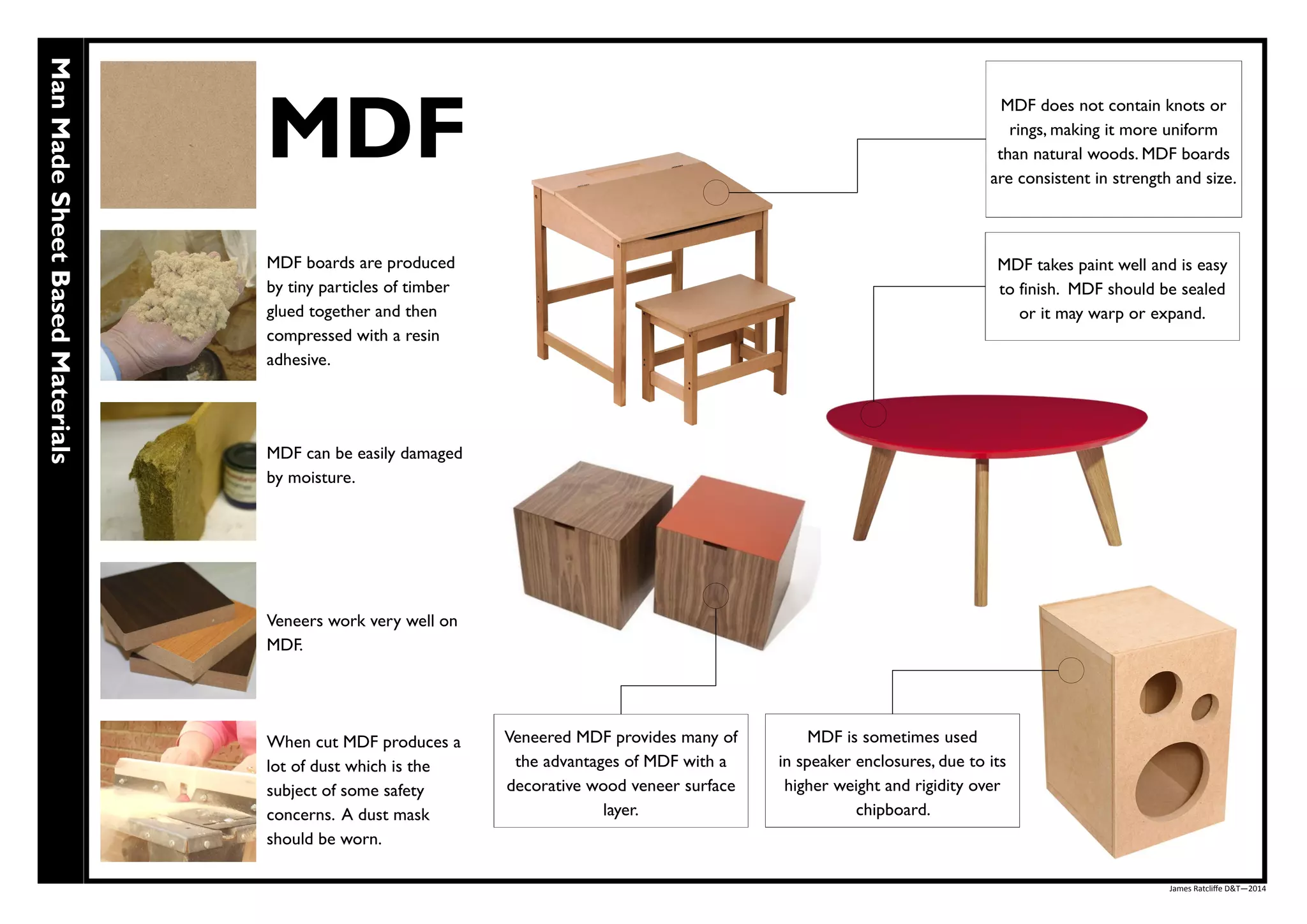 Man Made Sheet Based Materials

MDF

MDF boards are produced by tiny particles of timber glued together and then compressed with a resin adhesive.

MDF can be easily damaged by moisture.

Veneers work very well on MDF.

When cut MDF produces a lot of dust which is the subject of some safety concerns. A dust mask should be worn.

MDF does not contain knots or rings, making it more uniform than natural woods. MDF boards are consistent in strength and size.

MDF takes paint well and is easy to finish. MDF should be sealed or it may warp or expand.

Veneered MDF provides many of the advantages of MDF with a decorative wood veneer surface layer.

MDF is sometimes used in speaker enclosures, due to its higher weight and rigidity over chipboard.

James Ratcliffe D&T—2014