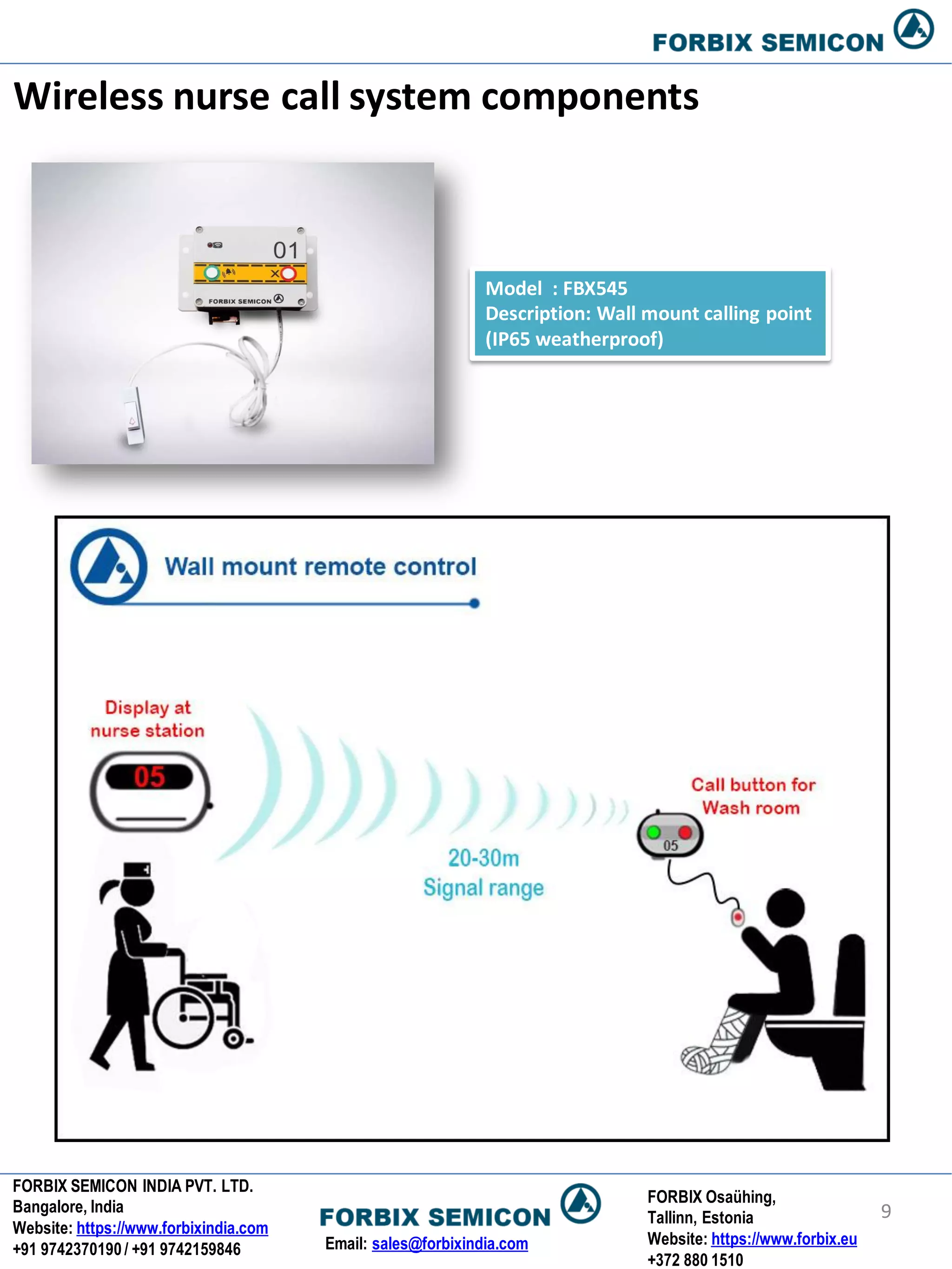 FORBIX SEMICON

Wireless nurse call system components

01

FORBIX SEMICON

Model : FBX545
Description: Wall mount calling point (IP65 weatherproof)

Wall mount remote control

Display at nurse station

05

20-30m
Signal range

Call button for Wash room

05

FORBIX SEMICON INDIA PVT. LTD.
Bangalore, India
Website: https://www.forbixindia.com
+91 9742370190 / +91 9742159846

FORBIX SEMICON
Email: sales@forbixindia.com

FORBIX Osaühing,
Tallinn, Estonia
Website: https://www.forbix.eu
+372 880 1510

9